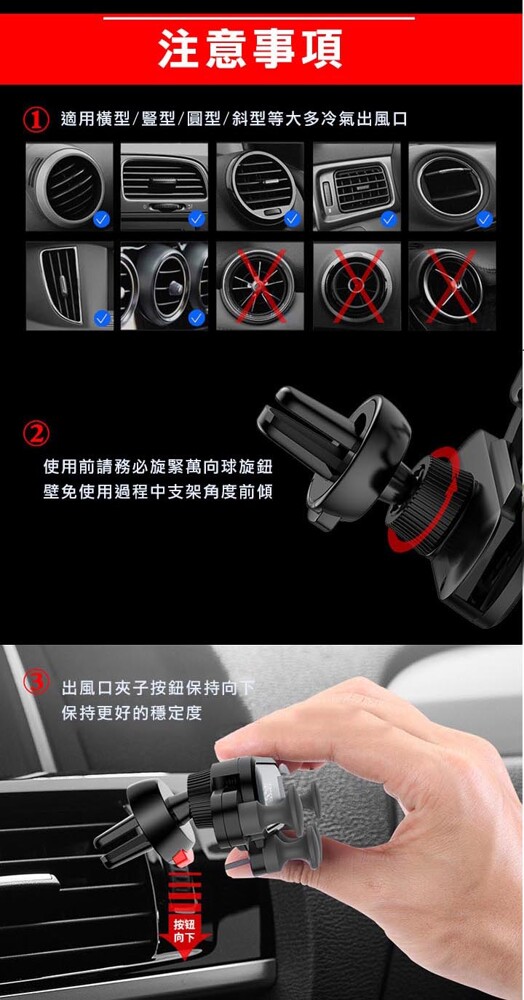 注意事項

① 適用橫型/豎型/圓型/斜型等大多冷氣出風口

② 使用前請務必旋緊萬向球旋鈕
壁免使用過程中支架角度前傾

③ 出風口夾子按鈕保持向下
保持更好的穩定度

按钮
向下