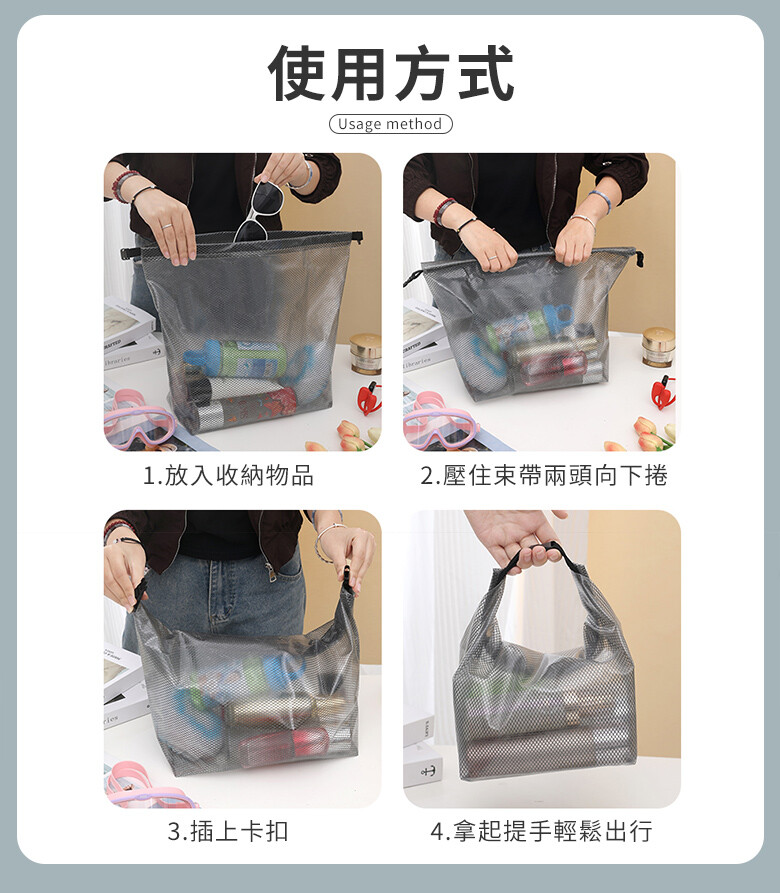 使用方式

Usage method

1.放入收納物品

2.壓住束帶兩頭向下捲

3.插上卡扣

4.拿起提手輕鬆出行