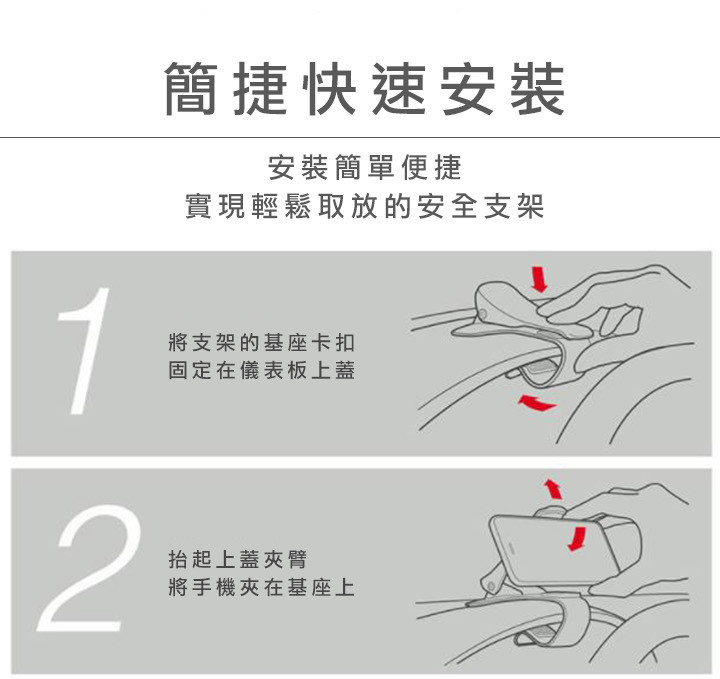 簡捷快速安裝

安裝簡單便捷
實現輕鬆取放的安全支架

1

將支架的基座卡扣
固定在儀表板上蓋

2

抬起上蓋夾臂
將手機夾在基座上