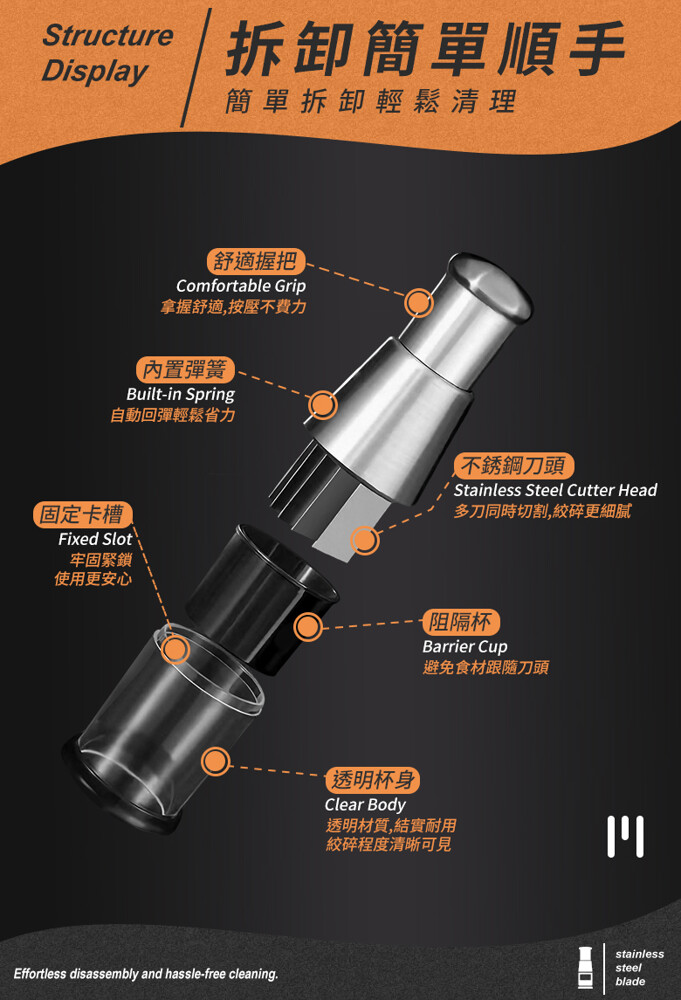 Structure Display

拆卸簡單順手

簡單拆卸輕鬆清理

舒適握把
Comfortable Grip
拿握舒適,按壓不費力

內置彈簧
Built-in Spring
自動回彈輕鬆省力

不銹鋼刀頭
Stainless Steel Cutter Head
多刀同時切割,絞碎更細膩

固定卡槽
Fixed Slot
牢固緊鎖
使用更安心

阻隔杯
Barrier Cup
避免食材跟隨刀頭

透明杯身
Clear Body
透明材質,結實耐用
絞碎程度清晰可見

Effortless disassembly and hassle-free cleaning.

stainless steel blade