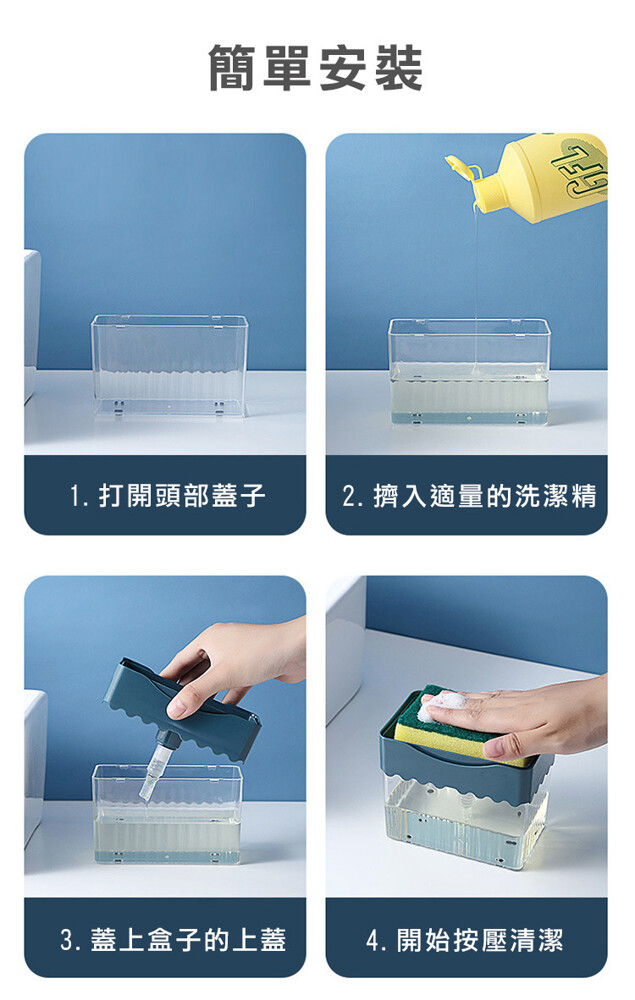 簡單安裝

1. 打開頭部蓋子

2. 擠入適量的洗潔精

3. 蓋上盒子的上蓋

4. 開始按壓清潔