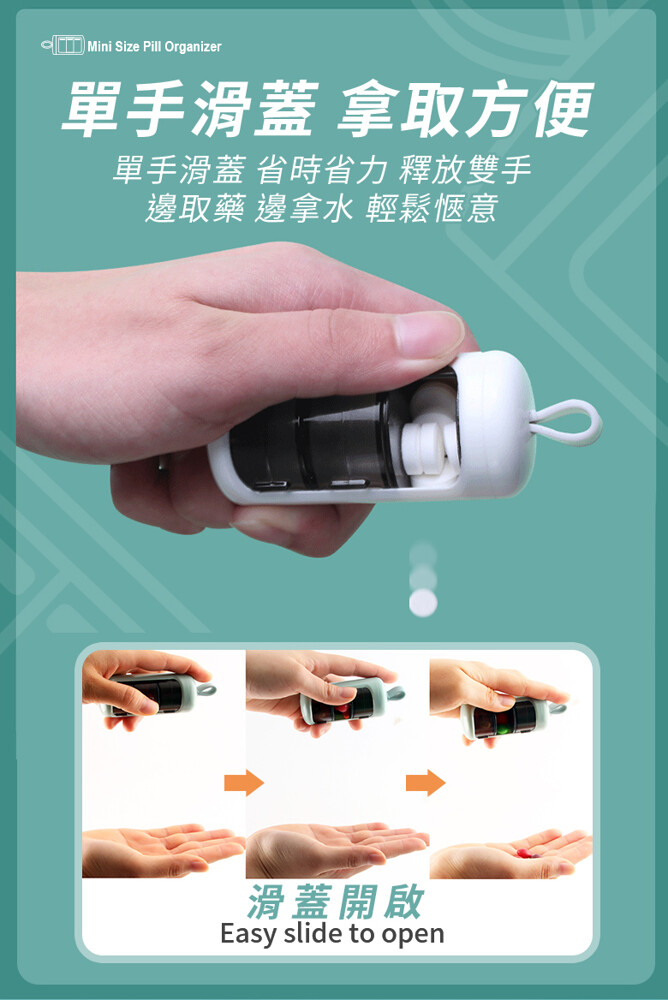 Mini Size Pill Organizer

單手滑蓋 拿取方便

單手滑蓋 省時省力 釋放雙手
邊取藥 邊拿水 輕鬆愜意

滑蓋開啟
Easy slide to open