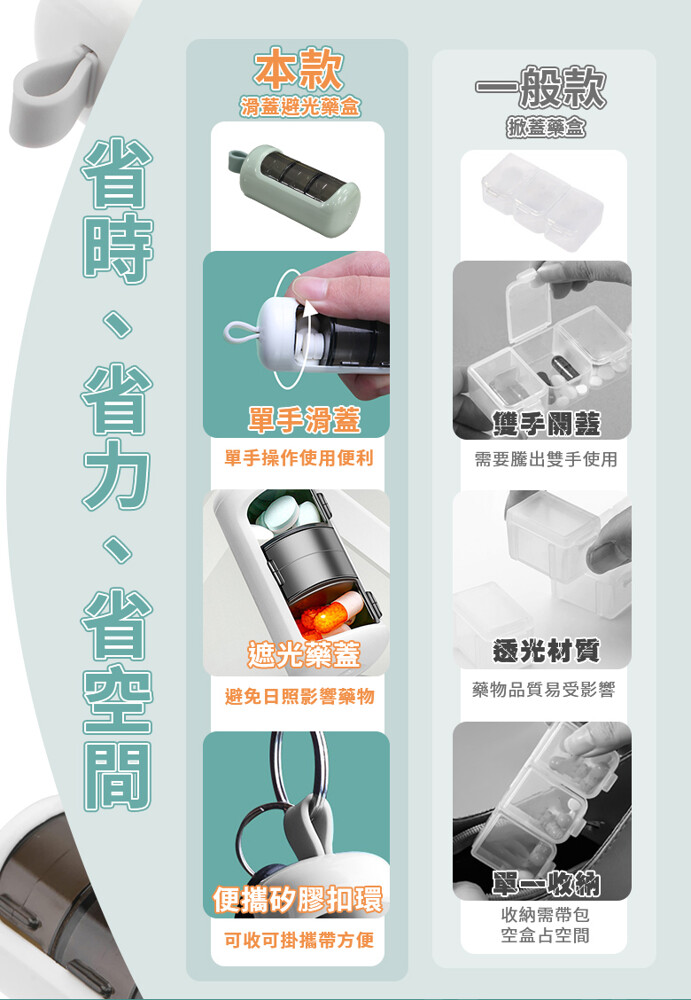 省時、省力、省空間

本款
滑蓋避光藥盒

單手滑蓋
單手操作使用便利

遮光藥蓋
避免日照影響藥物

便攜矽膠扣環
可收可掛攜帶方便

一般款
掀蓋藥盒

雙手開蓋
需要騰出雙手使用

透光材質
藥物品質易受影響

單一收納
收納需帶包
空盒占空間