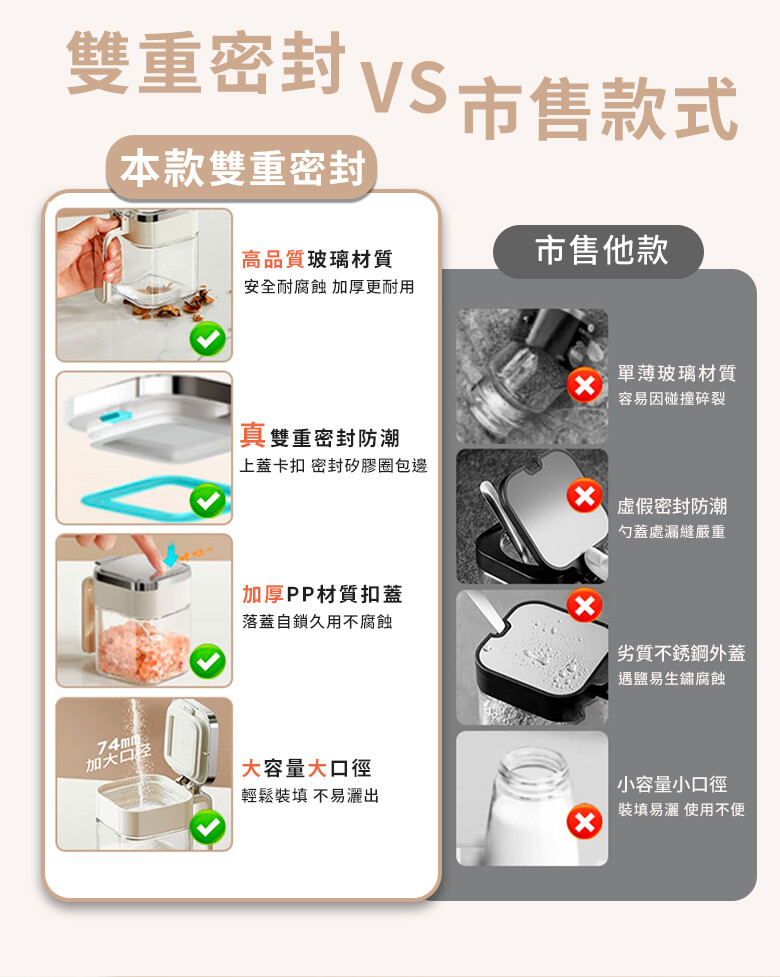 雙重密封 VS 市售款式

本款雙重密封

高品質玻璃材質
安全耐腐蝕 加厚更耐用

真雙重密封防潮
上蓋卡扣 密封矽膠圈包邊

加厚PP材質扣蓋
落蓋自鎖久用不腐蝕

74mm
加大口徑

大容量大口徑
輕鬆裝填 不易灑出

市售他款

單薄玻璃材質
容易因碰撞碎裂

虛假密封防潮
勺蓋處漏縫嚴重

劣質不銹鋼外蓋
遇鹽易生鏽腐蝕

小容量小口徑
裝填易灑 使用不便