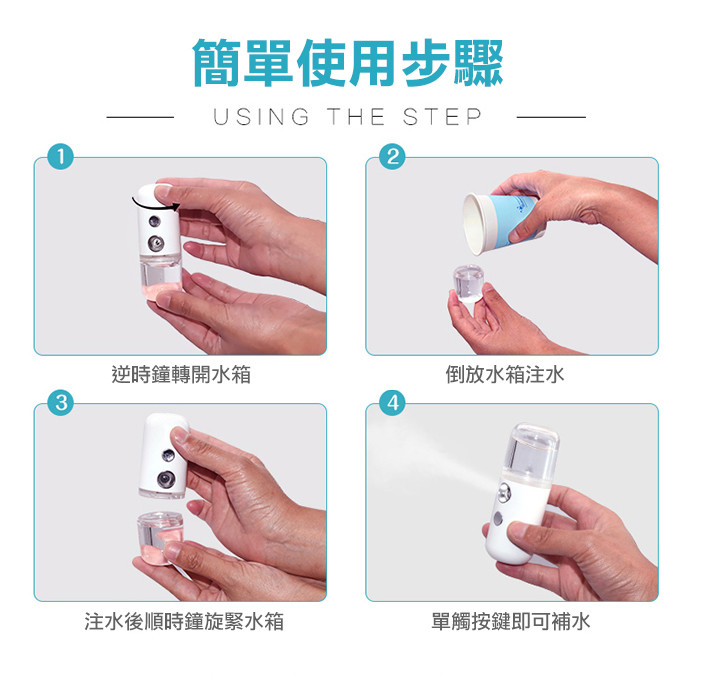 簡單使用步驟

USING THE STEP

1

逆時鐘轉開水箱

2

倒放水箱注水

3

注水後順時鐘旋緊水箱

4

單觸按鍵即可補水