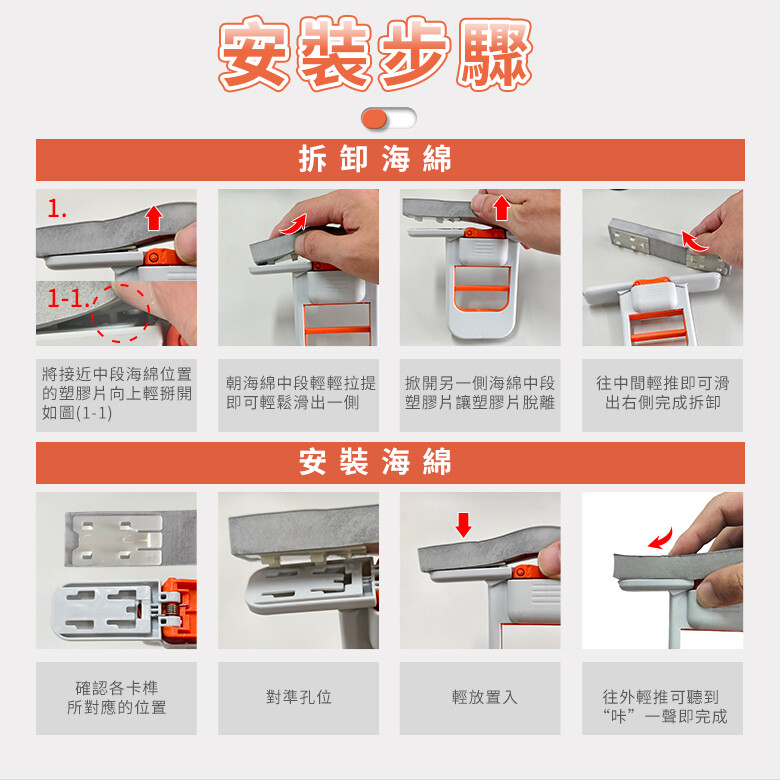 安裝步驟

拆卸海綿

1.

1-1.

將接近中段海綿位置的塑膠片向上輕掰開如圖(1-1)

朝海綿中段輕輕拉提即可輕鬆滑出一側

掀開另一側海綿中段塑膠片讓塑膠片脫離

往中間輕推即可滑出右側完成拆卸

安裝海綿

確認各卡榫所對應的位置

對準孔位

輕放置入

往外輕推可聽到“咔”一聲即完成