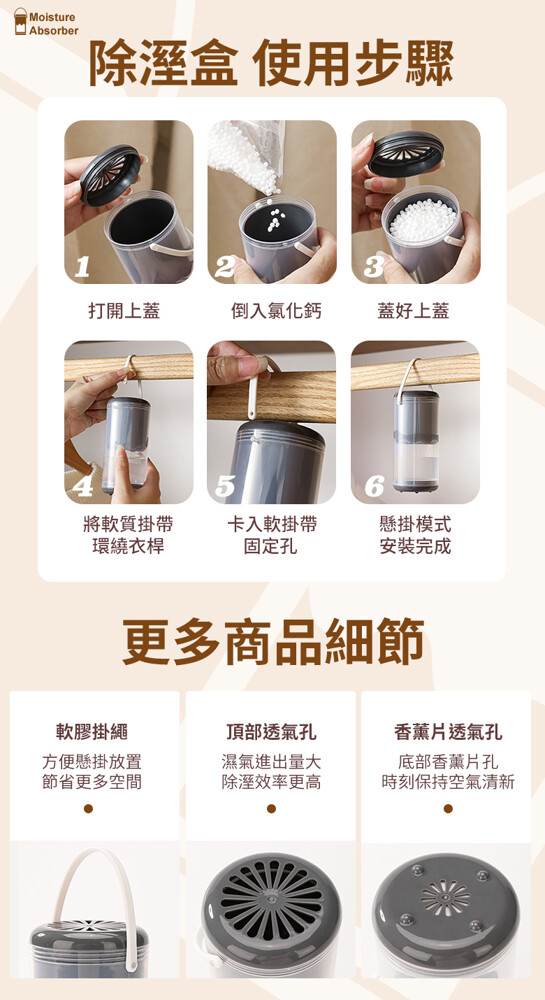 Moisture Absorber

除溼盒 使用步驟

1
打開上蓋

2
倒入氯化鈣

3
蓋好上蓋

4
將軟質掛帶環繞衣桿

5
卡入軟掛帶固定孔

6
懸掛模式安裝完成

更多商品細節

軟膠掛繩
方便懸掛放置
節省更多空間

頂部透氣孔
濕氣進出量大
除溼效率更高

香薰片透氣孔
底部香薰片孔
時刻保持空氣清新