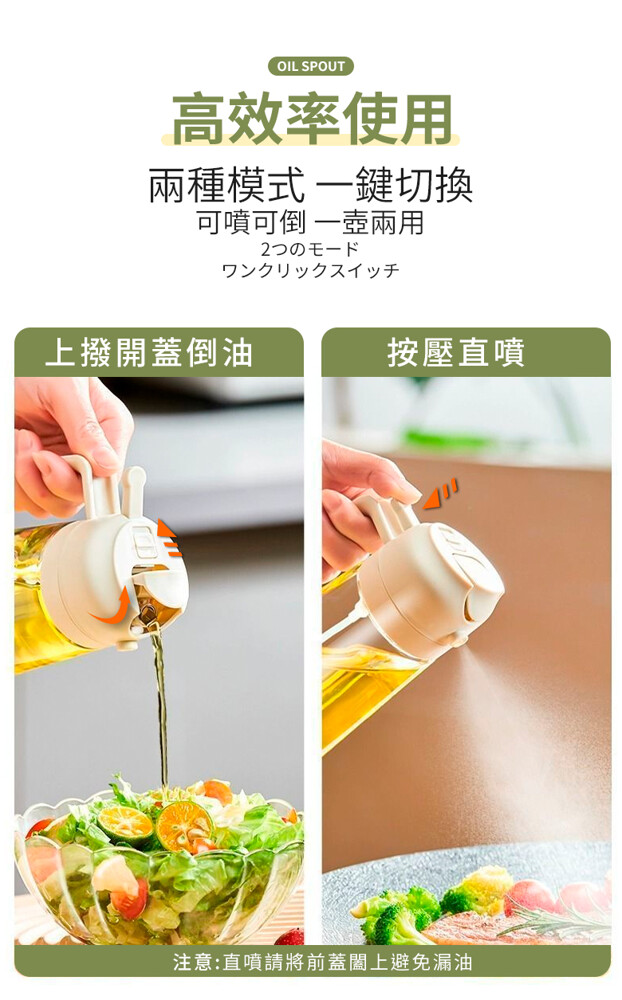 OIL SPOUT

高效率使用

兩種模式 一鍵切換
可噴可倒 一壺兩用
2つのモード
ワンクリックスイッチ

上撥開蓋倒油

按壓直噴

注意:直噴請將前蓋闔上避免漏油