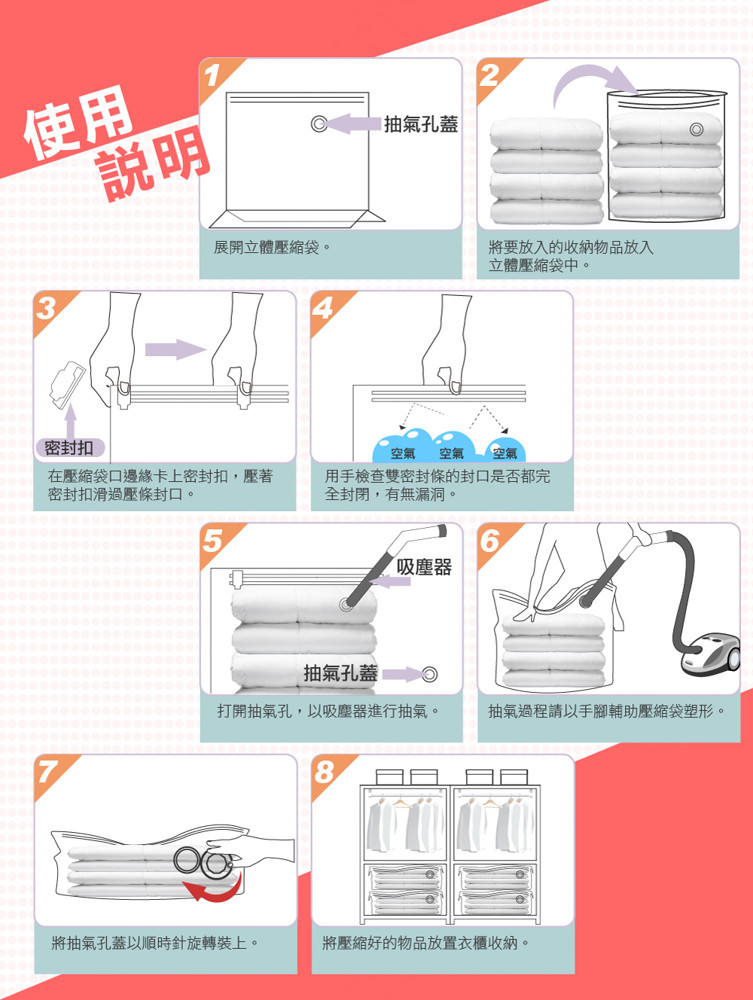 使用說明

1
抽氣孔蓋
展開立體壓縮袋。

2
將要放入的收納物品放入立體壓縮袋中。

3
密封扣
在壓縮袋口邊緣卡上密封扣，壓著密封扣滑過壓條封口。

4
空氣 空氣 空氣
用手檢查雙密封條的封口是否都完全封閉，有無漏洞。

5
吸塵器
抽氣孔蓋
打開抽氣孔，以吸塵器進行抽氣。

6
抽氣過程請以手腳輔助壓縮袋塑形。

7
將抽氣孔蓋以順時針旋轉裝上。

8
將壓縮好的物品放置衣櫃收納。