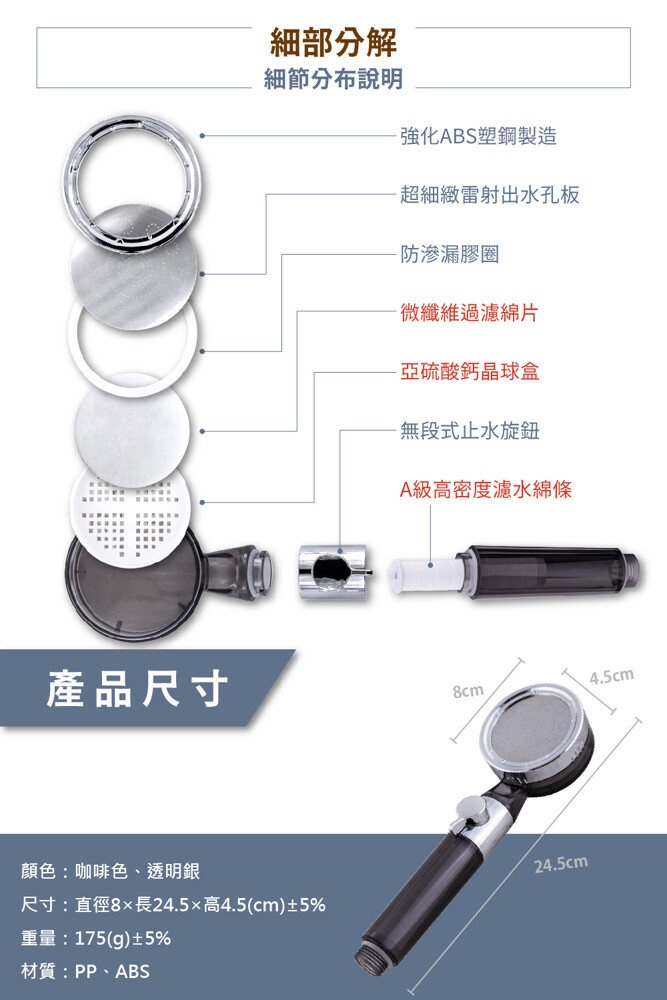 細部分解
細節分布說明

強化ABS塑鋼製造
超細緻雷射出水孔板
防滲漏膠圈
微纖維過濾綿片
亞硫酸鈣晶球盒
無段式止水旋鈕
A級高密度濾水綿條

產品尺寸

8cm
4.5cm
24.5cm

顏色：咖啡色、透明銀
尺寸：直徑8×長24.5×高4.5(cm)±5%
重量：175(g)±5%
材質：PP、ABS