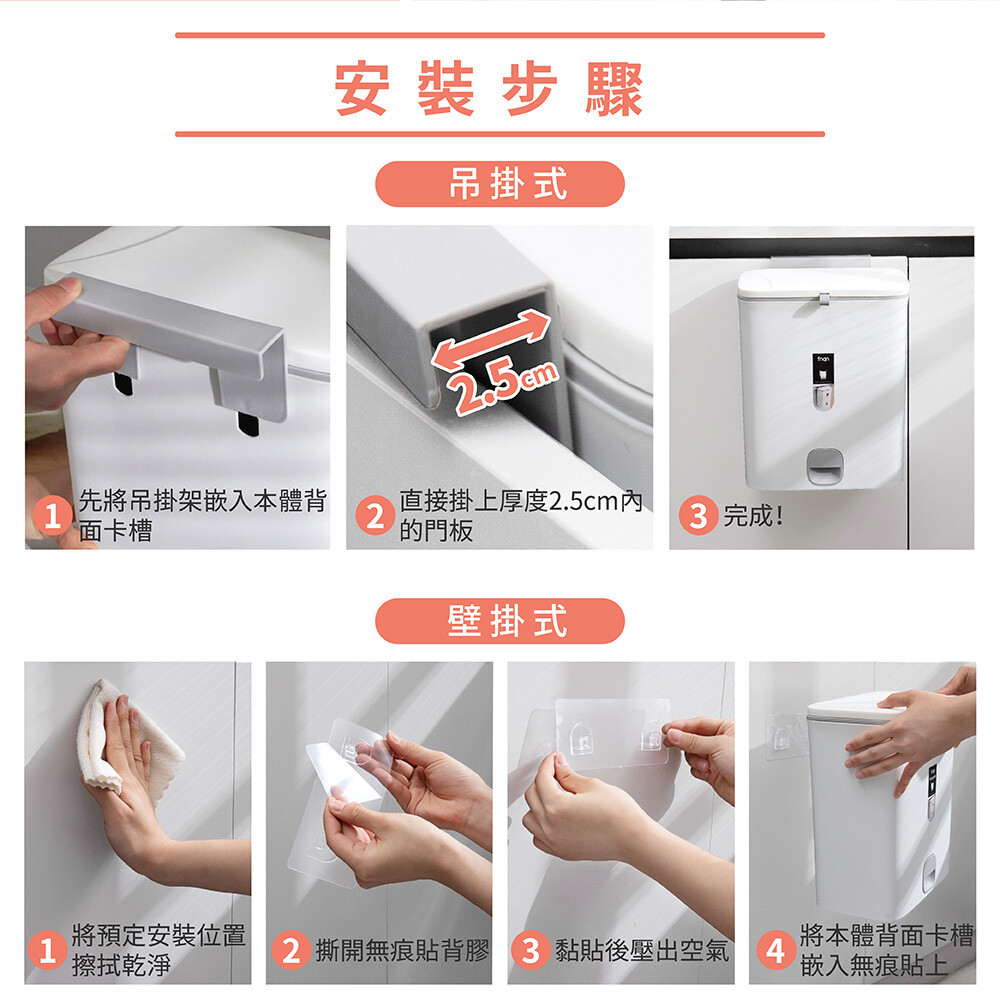 安裝步驟

吊掛式

2.5cm

1 先將吊掛架嵌入本體背面卡槽

2 直接掛上厚度2.5cm內的門板

3 完成!

壁掛式

1 將預定安裝位置擦拭乾淨

2 撕開無痕貼背膠

3 黏貼後壓出空氣

4 將本體背面卡槽嵌入無痕貼上