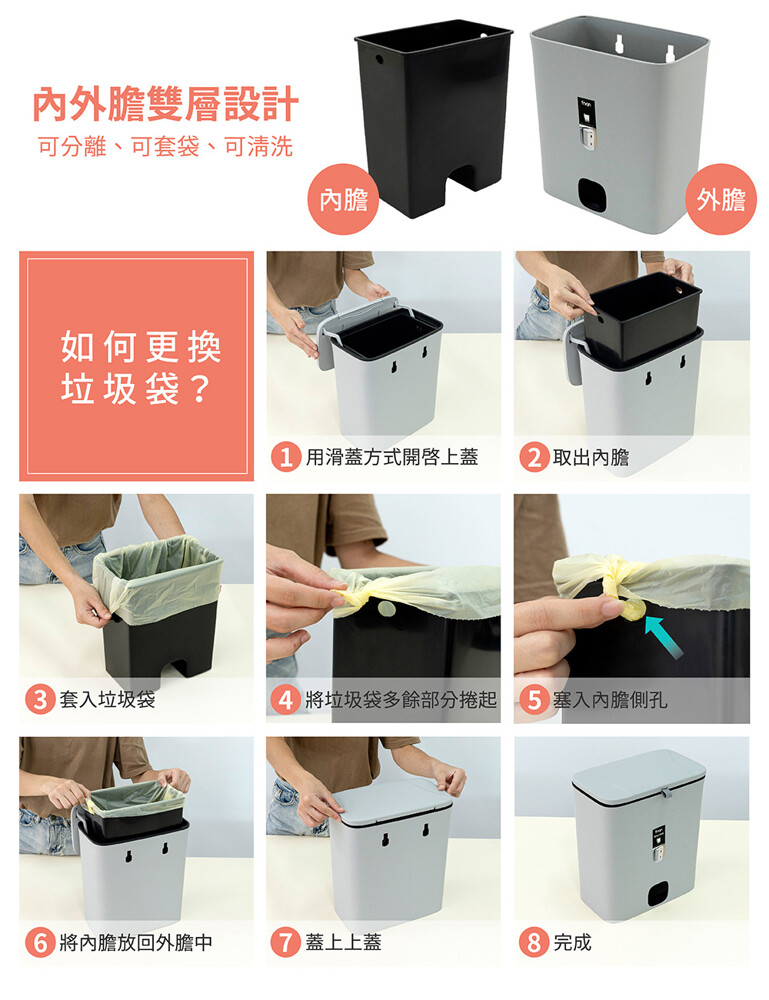 內外膽雙層設計
可分離、可套袋、可清洗

內膽
外膽

如何更換垃圾袋？

1 用滑蓋方式開啓上蓋
2 取出內膽
3 套入垃圾袋
4 將垃圾袋多餘部分捲起
5 塞入內膽側孔
6 將內膽放回外膽中
7 蓋上上蓋
8 完成