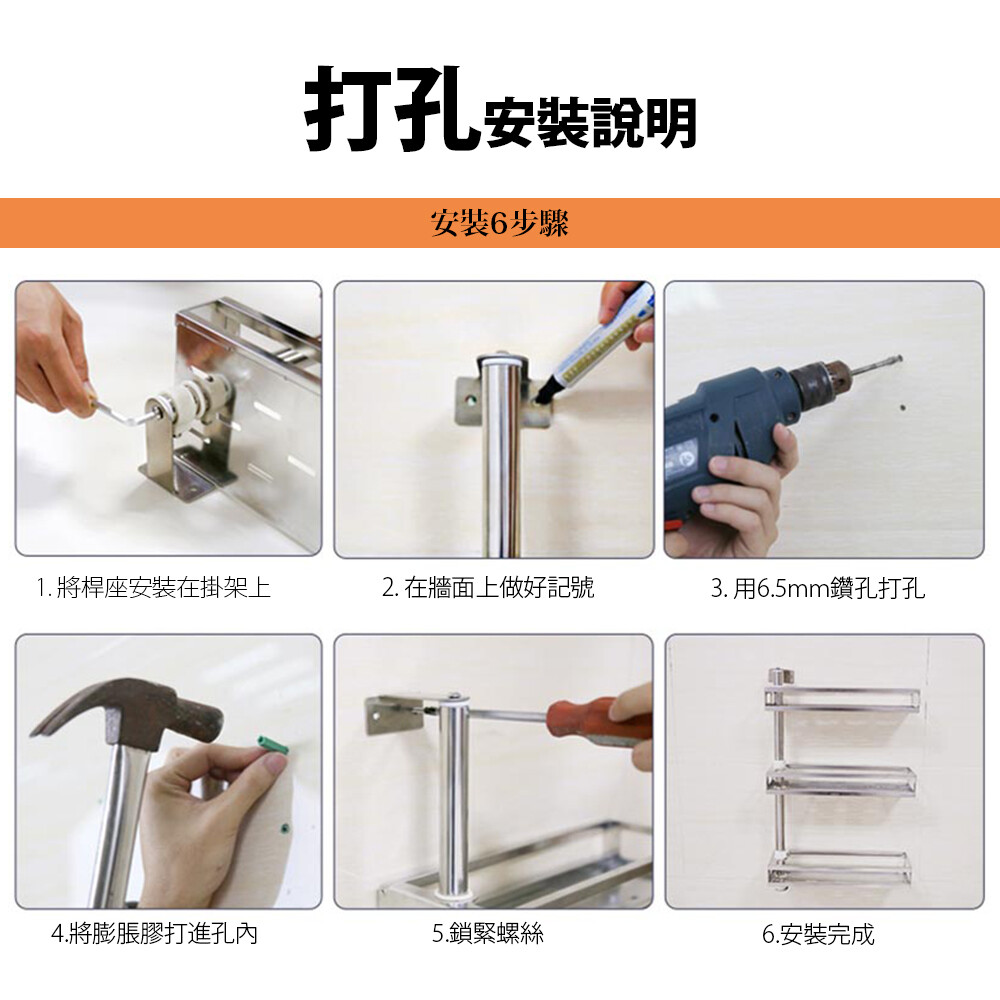 打孔安裝說明

安裝6步驟

1. 將桿座安裝在掛架上

2. 在牆面上做好記號

3. 用6.5mm鑽孔打孔

4.將膨脹膠打進孔內

5.鎖緊螺絲

6.安裝完成