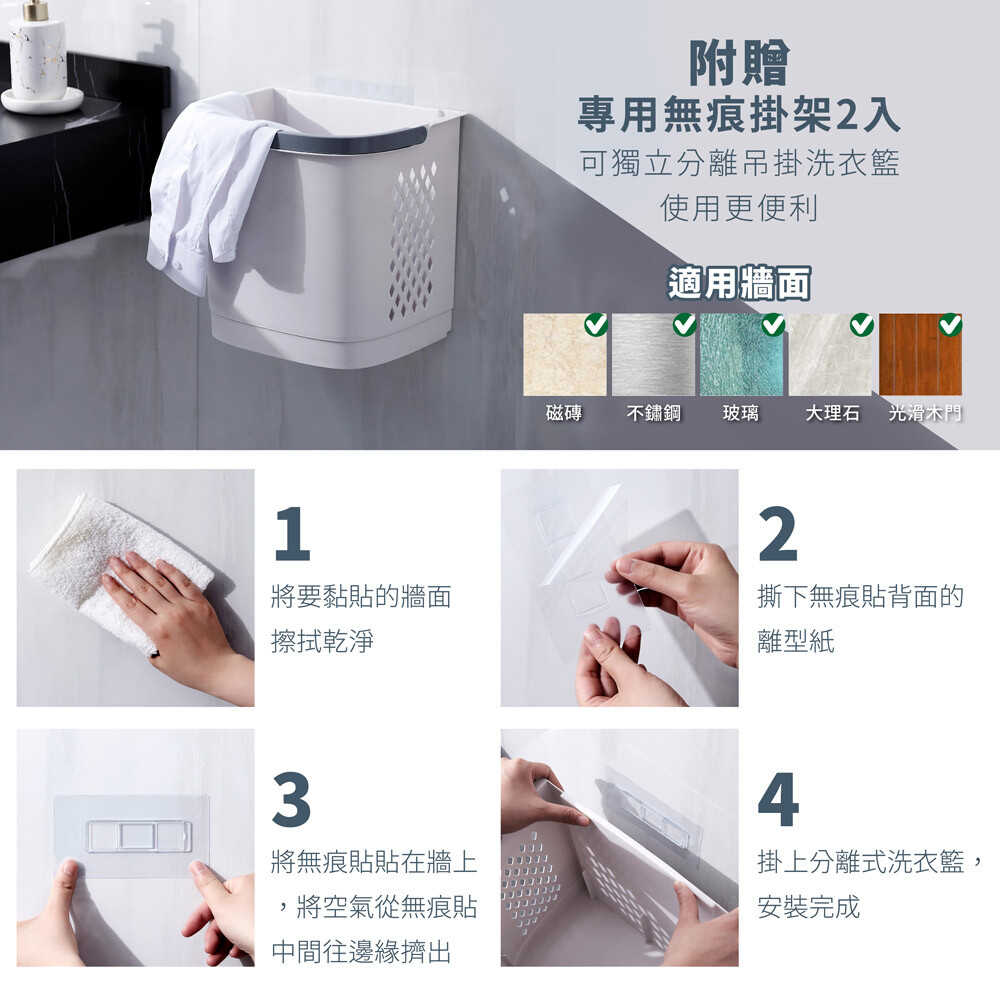 附贈
專用無痕掛架2入
可獨立分離吊掛洗衣籃
使用更便利

適用牆面

磁磚 不鏽鋼 玻璃 大理石 光滑木門

1
將要黏貼的牆面擦拭乾淨

2
撕下無痕貼背面的離型紙

3
將無痕貼貼在牆上，將空氣從無痕貼中間往邊緣擠出

4
掛上分離式洗衣籃，安裝完成