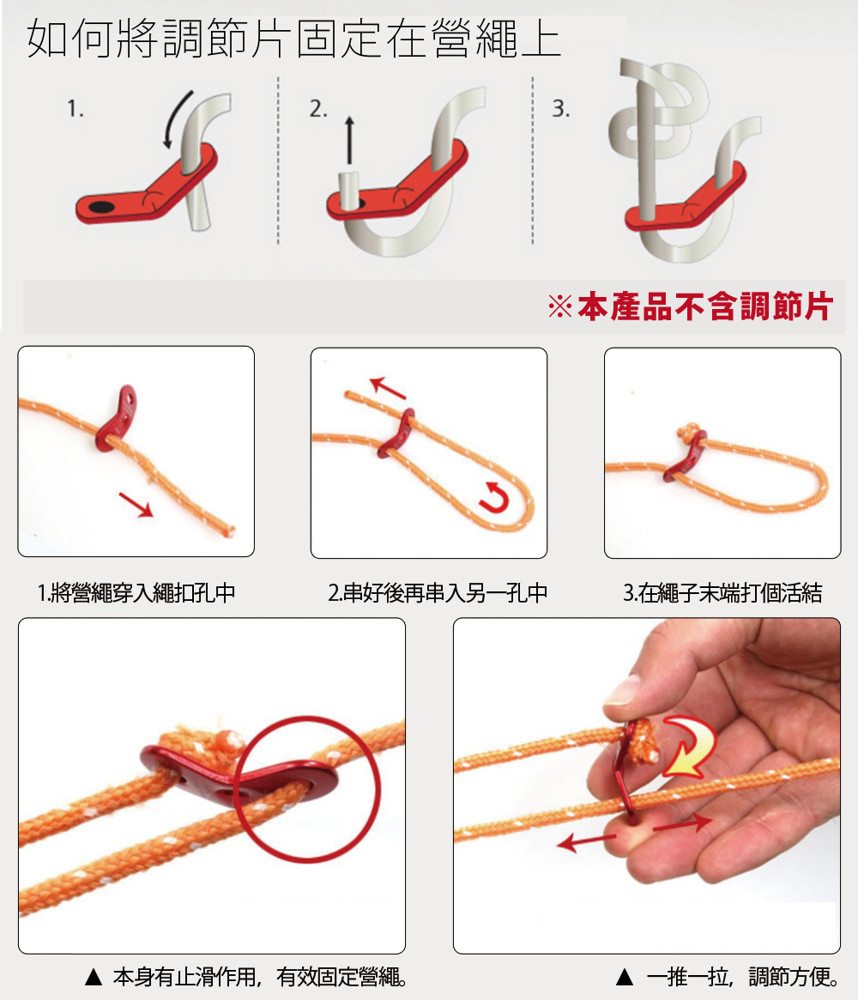 如何將調節片固定在營繩上

1.

2.

3.

※本產品不含調節片

1.將營繩穿入繩扣孔中

2.串好後再串入另一孔中

3.在繩子末端打個活結

▲ 本身有止滑作用，有效固定營繩。

▲ 一推一拉，調節方便。