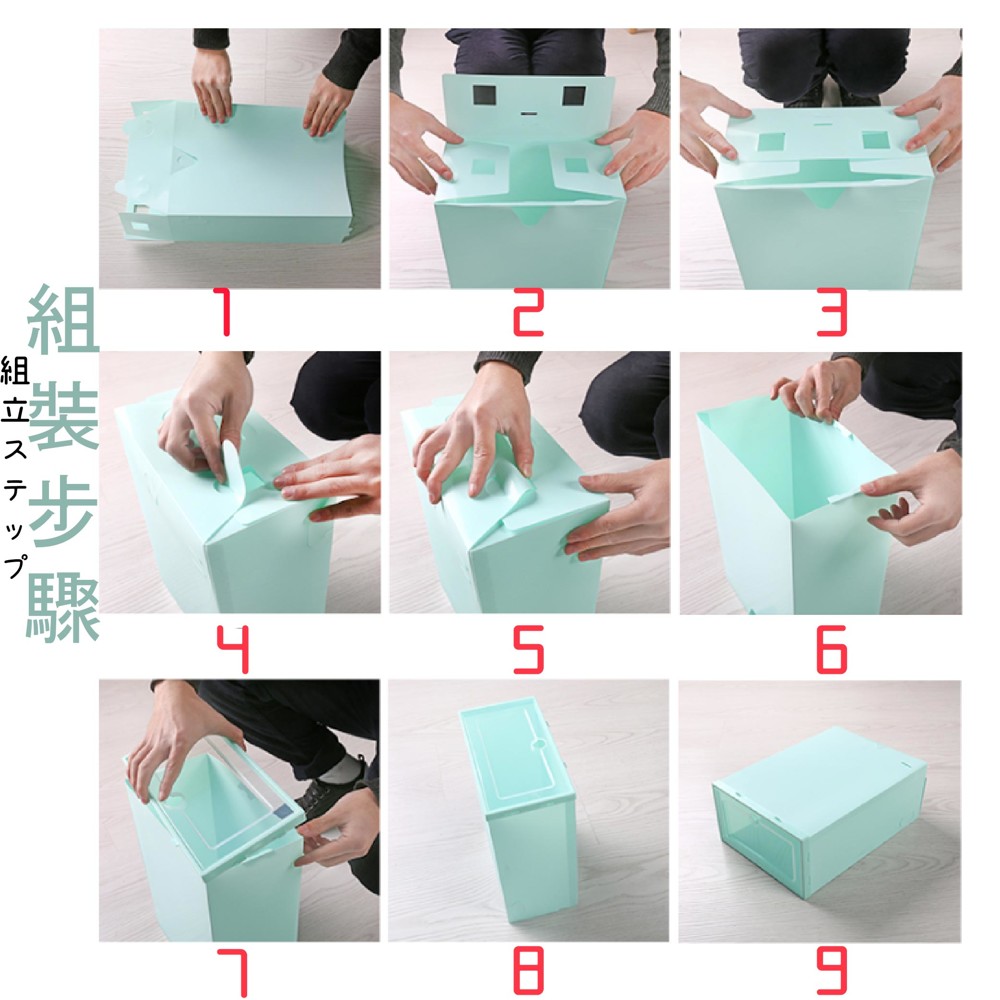 組裝步驟
組立ステップ

1
2
3
4
5
6
7
8
9