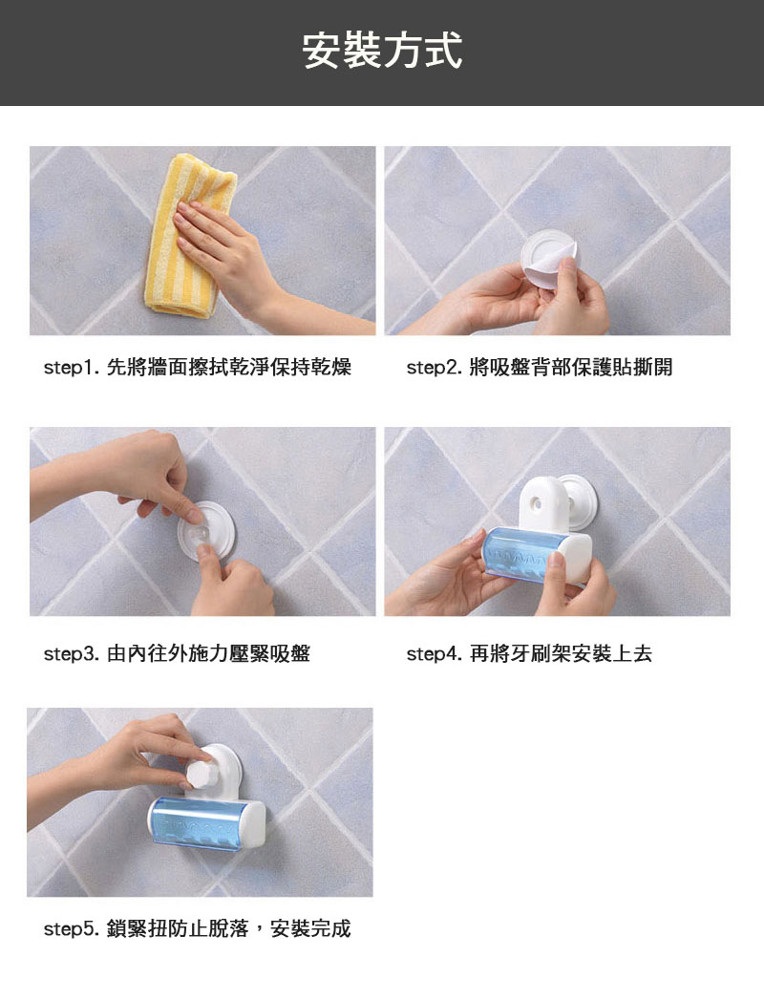 安裝方式

step1. 先將牆面擦拭乾淨保持乾燥

step2. 將吸盤背部保護貼撕開

step3. 由內往外施力壓緊吸盤

step4. 再將牙刷架安裝上去

step5. 鎖緊扭防止脫落，安裝完成