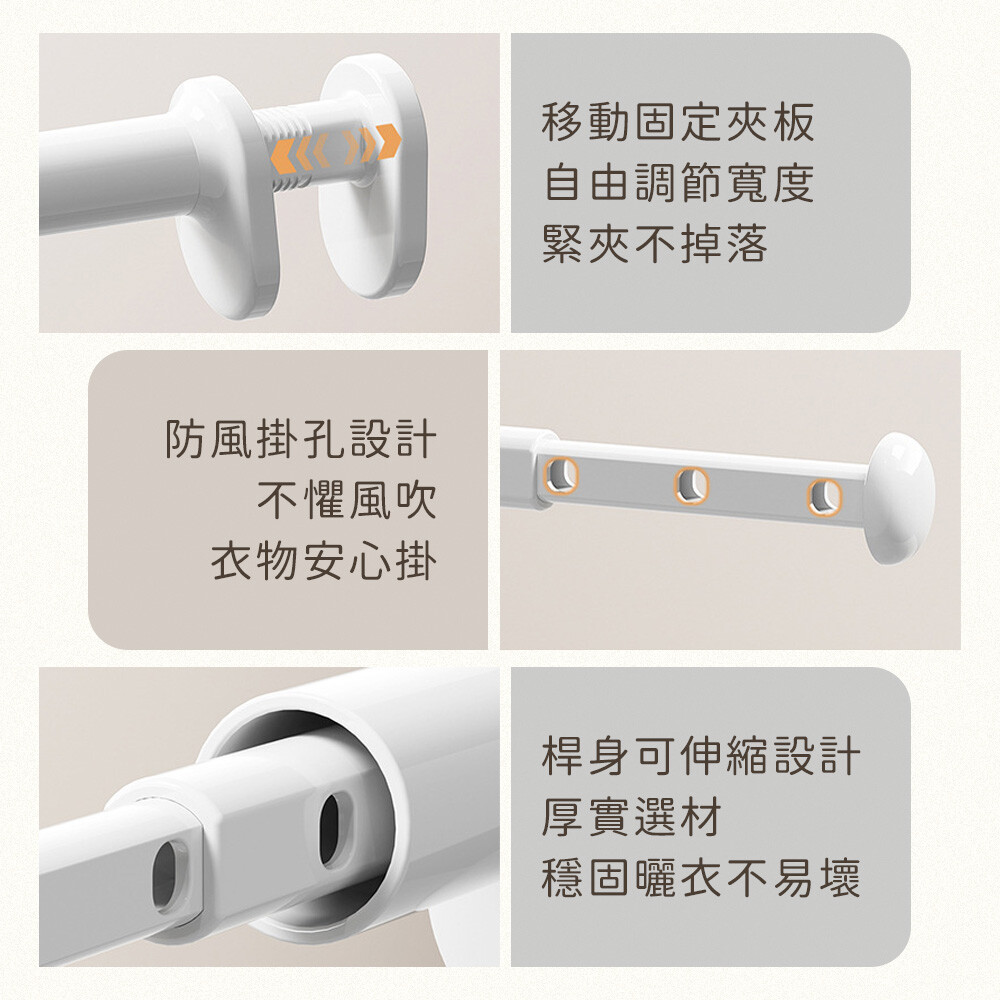 移動固定夾板
自由調節寬度
緊夾不掉落

防風掛孔設計
不懼風吹
衣物安心掛

桿身可伸縮設計
厚實選材
穩固曬衣不易壞