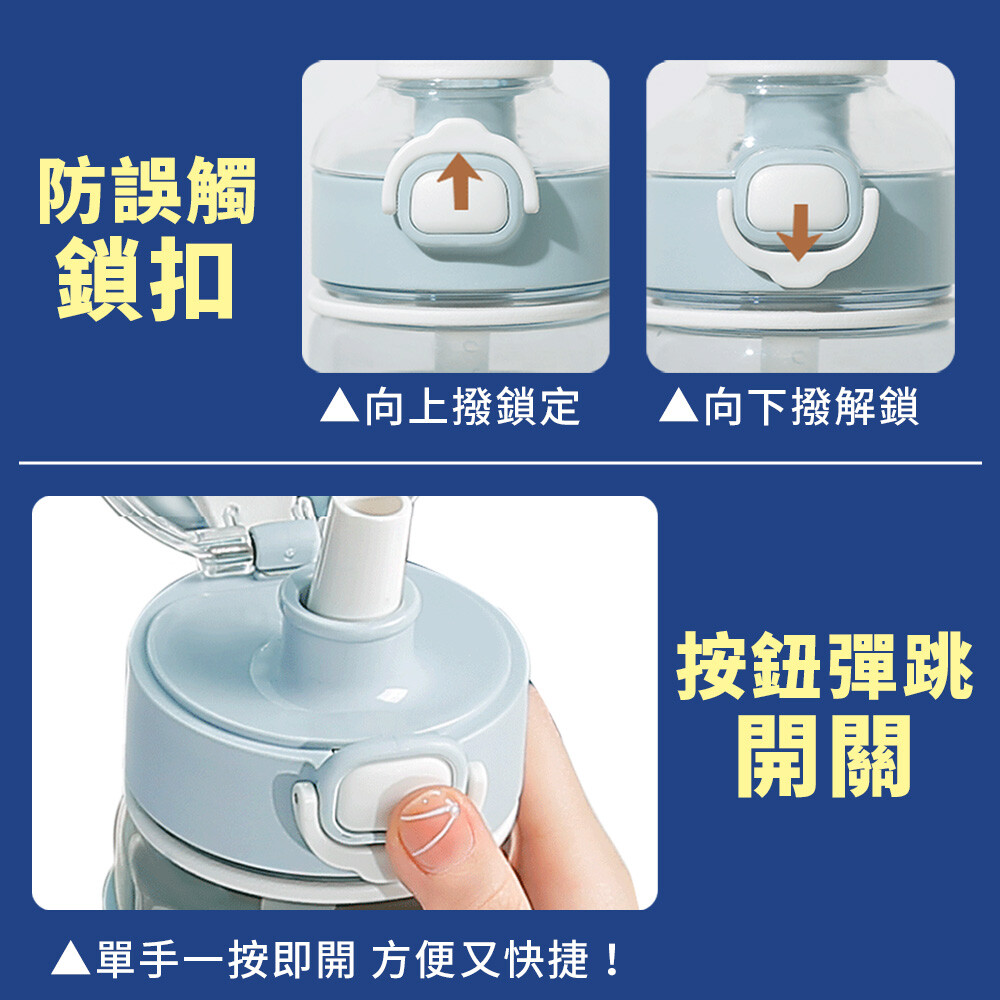 防誤觸
鎖扣

▲向上撥鎖定

▲向下撥解鎖

按鈕彈跳
開關

▲單手一按即開 方便又快捷！