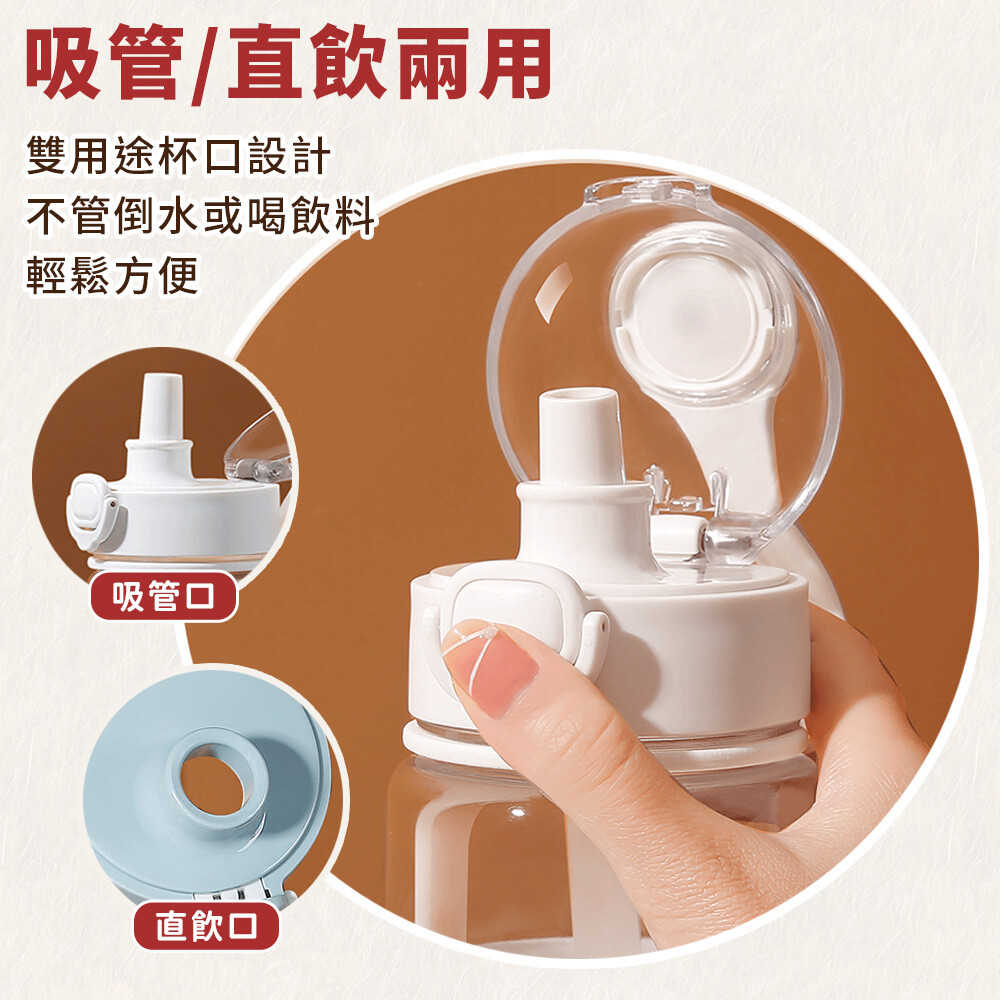 吸管/直飲兩用

雙用途杯口設計
不管倒水或喝飲料
輕鬆方便

吸管口

直飲口