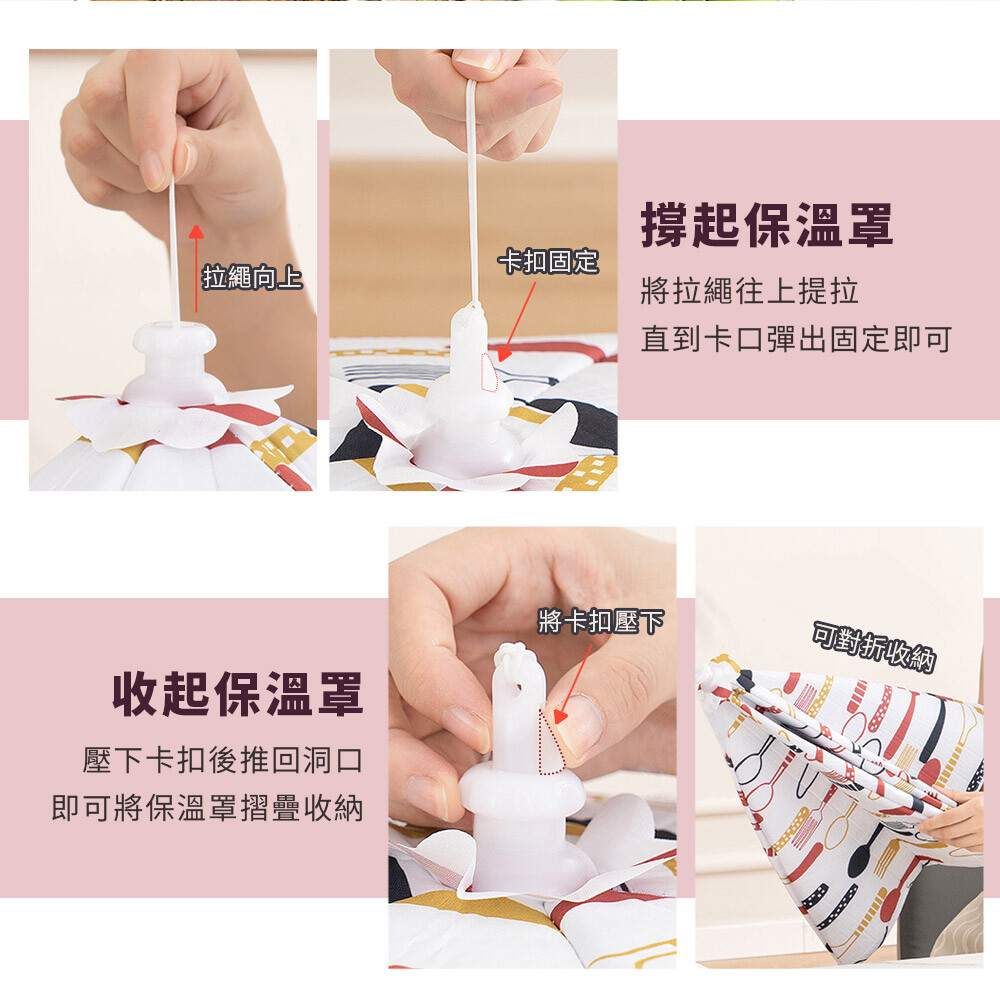 拉繩向上

卡扣固定

撐起保溫罩

將拉繩往上提拉
直到卡口彈出固定即可

收起保溫罩

壓下卡扣後推回洞口
即可將保溫罩摺疊收納

將卡扣壓下

可對折收納