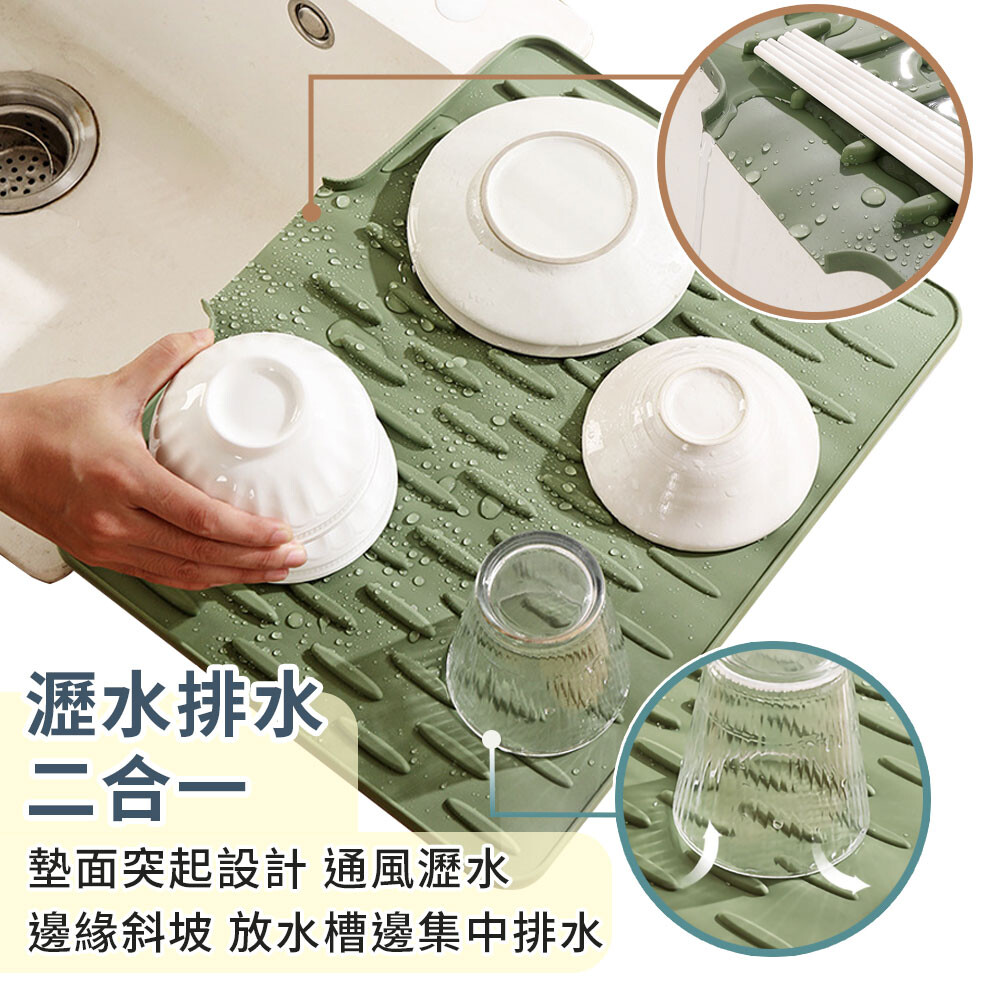 瀝水排水
二合一

墊面突起設計 通風瀝水
邊緣斜坡 放水槽邊集中排水