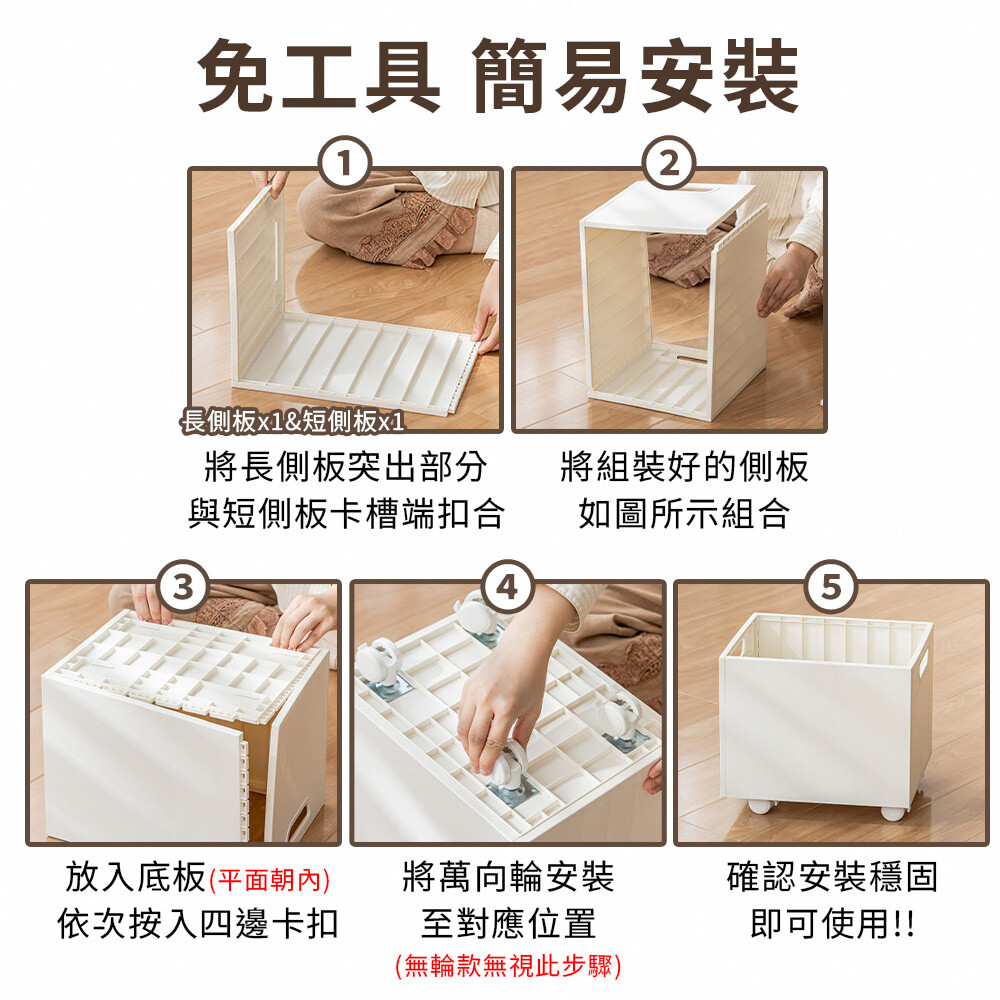 免工具 簡易安裝

1

長側板x1&短側板x1

將長側板突出部分
與短側板卡槽端扣合

2

將組裝好的側板
如圖所示組合

3

放入底板(平面朝內)
依次按入四邊卡扣

4

將萬向輪安裝
至對應位置
(無輪款無視此步驟)

5

確認安裝穩固
即可使用!!