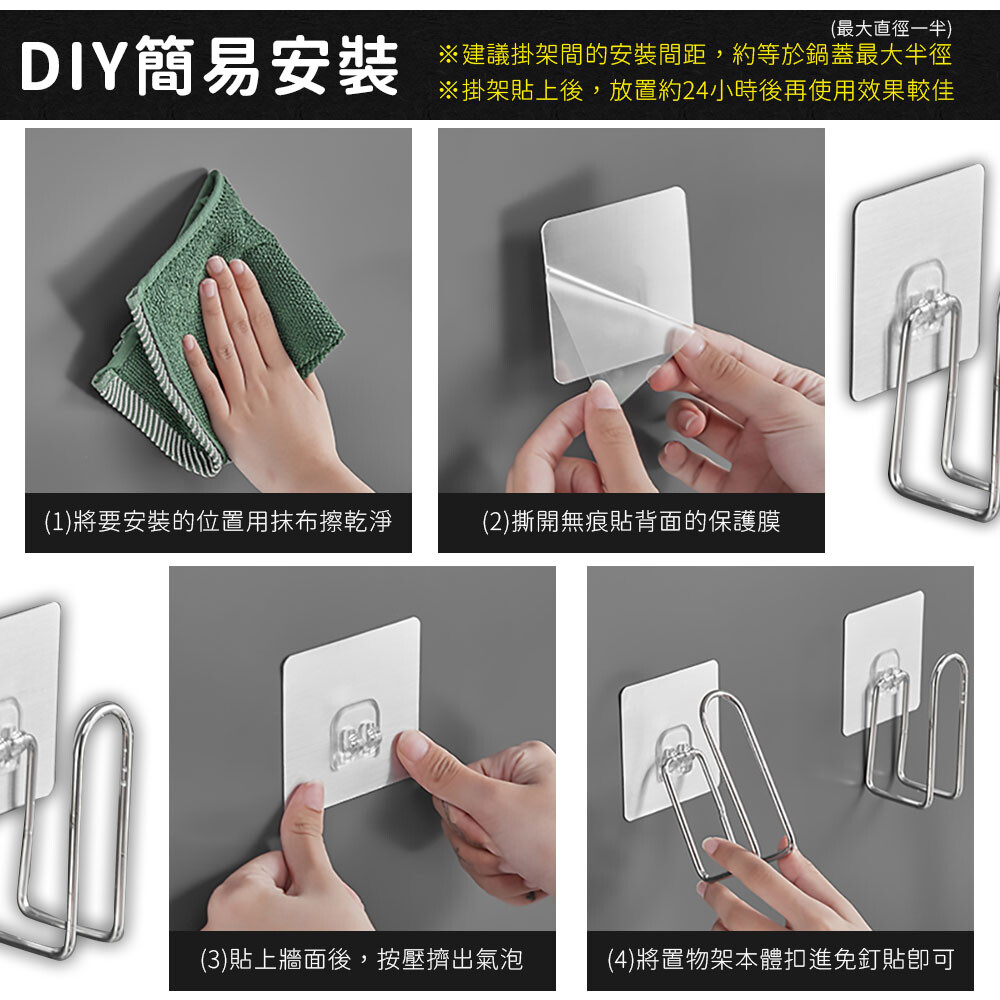 DIY簡易安裝

(最大直徑一半)
※建議掛架間的安裝間距，約等於鍋蓋最大半徑
※掛架貼上後，放置約24小時後再使用效果較佳

(1)將要安裝的位置用抹布擦乾淨

(2)撕開無痕貼背面的保護膜

(3)貼上牆面後，按壓擠出氣泡

(4)將置物架本體扣進免釘貼即可