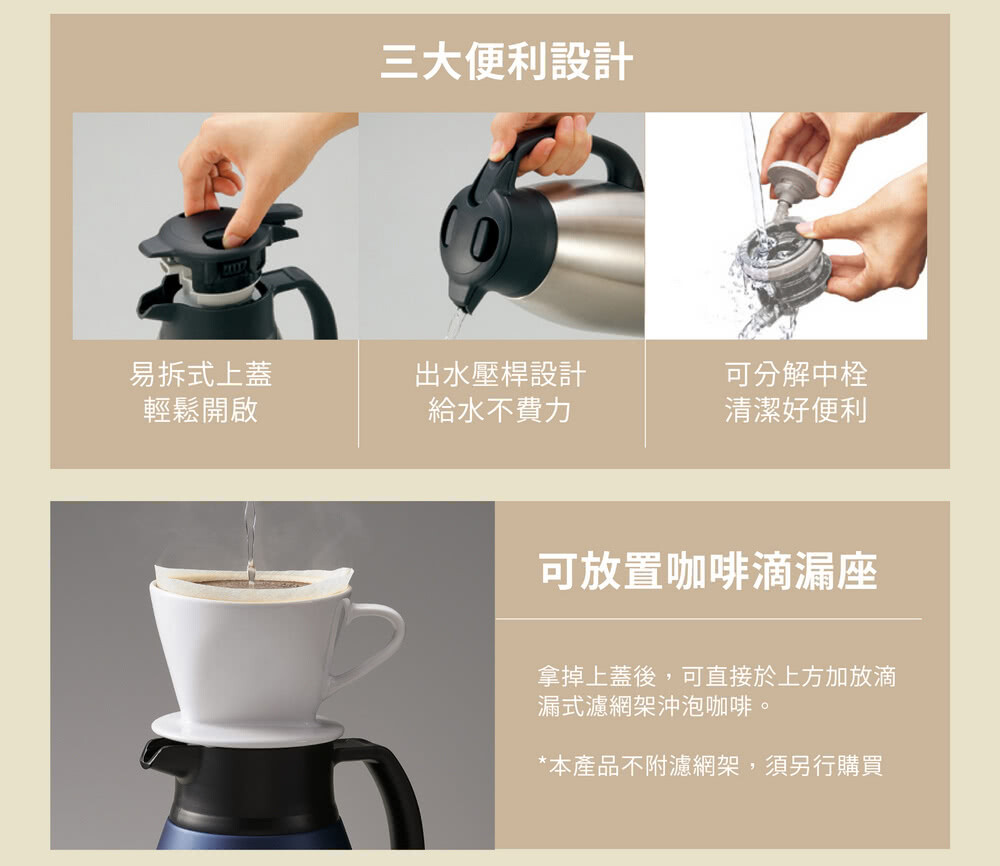 三大便利設計

易拆式上蓋
輕鬆開啟

出水壓桿設計
給水不費力

可分解中栓
清潔好便利

可放置咖啡滴漏座

拿掉上蓋後，可直接於上方加放滴漏式濾網架沖泡咖啡。

*本產品不附濾網架，須另行購買