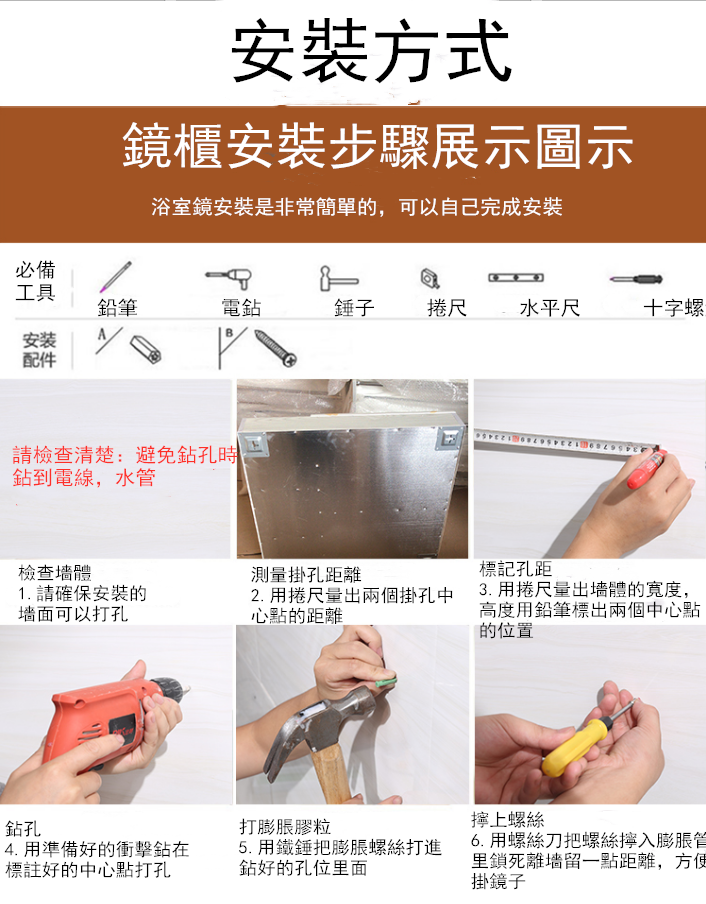 安裝方式

鏡櫃安裝步驟展示圖示

浴室鏡安裝是非常簡單的，可以自己完成安裝

必備工具

鉛筆　電鉆　錘子　捲尺　水平尺　十字螺

安裝配件

A

B

請檢查清楚：避免鉆孔時鉆到電線，水管

檢查墻體
1. 請確保安裝的墻面可以打孔

測量掛孔距離
2. 用捲尺量出兩個掛孔中心點的距離

標記孔距
3. 用捲尺量出墻體的寬度，高度用鉛筆標出兩個中心點的位置

鉆孔
4. 用準備好的衝擊鉆在標註好的中心點打孔

打膨脹膠粒
5. 用鐵錘把膨脹螺絲打進鉆好的孔位里面

擰上螺絲
6. 用螺絲刀把螺絲擰入膨脹管里鎖死離墻留一點距離，方便掛鏡子