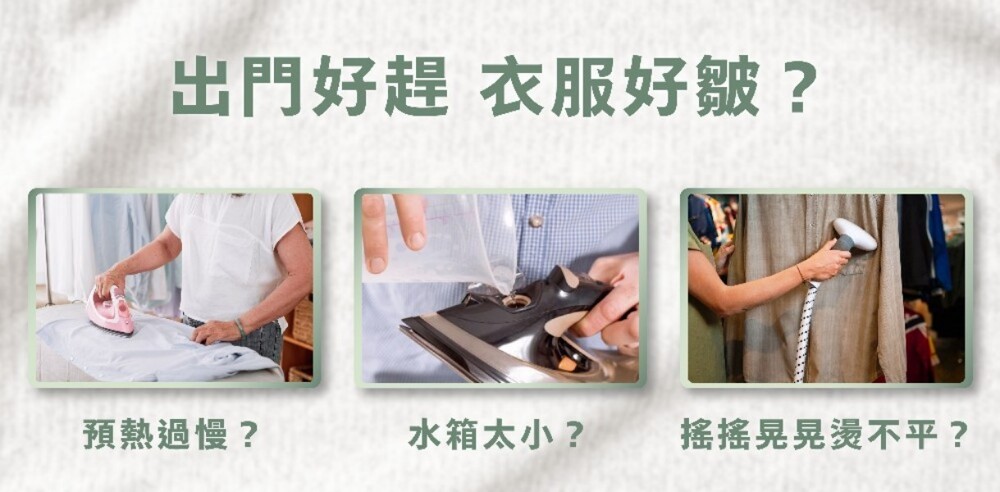 出門好趕 衣服好皺？

預熱過慢？

水箱太小？

搖搖晃晃燙不平？