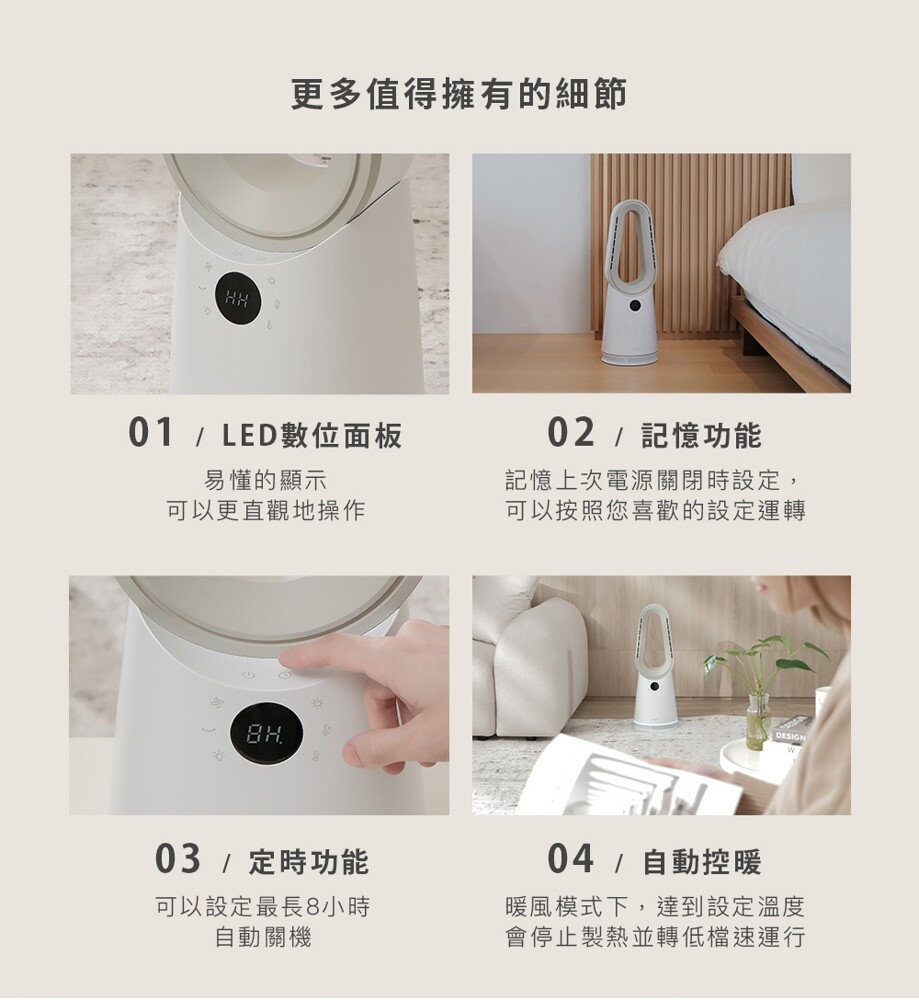 更多值得擁有的細節

HH

01 / LED數位面板

易懂的顯示
可以更直觀地操作

02 / 記憶功能

記憶上次電源關閉時設定，
可以按照您喜歡的設定運轉

8H.

03 / 定時功能

可以設定最長8小時
自動關機

DESIGN

04 / 自動控暖

暖風模式下，達到設定溫度
會停止製熱並轉低檔速運行