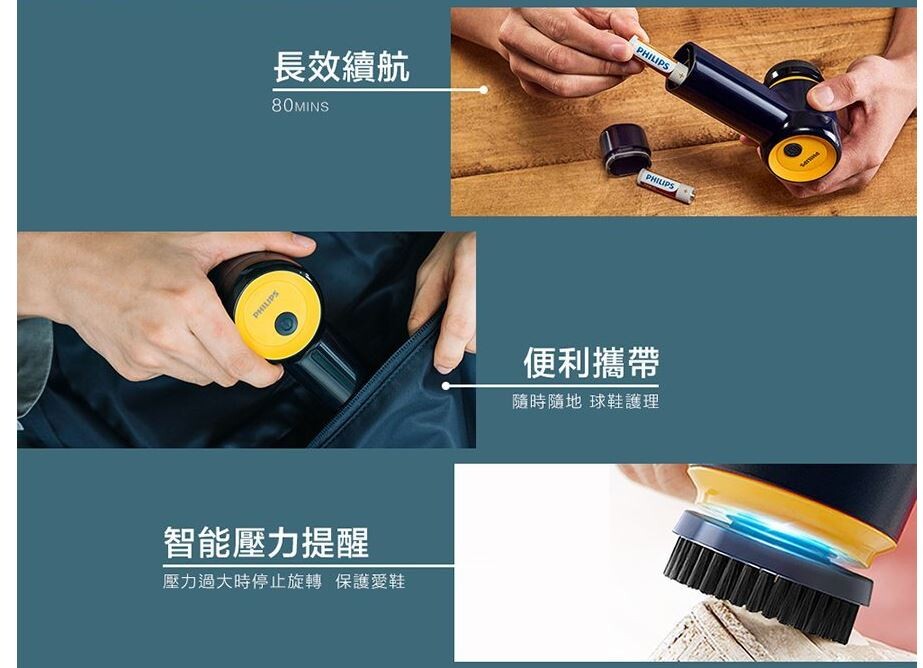 長效續航
80MINS

PHILIPS

PHILIPS

PHILIPS

PHILIPS

便利攜帶
隨時隨地 球鞋護理

智能壓力提醒
壓力過大時停止旋轉 保護愛鞋