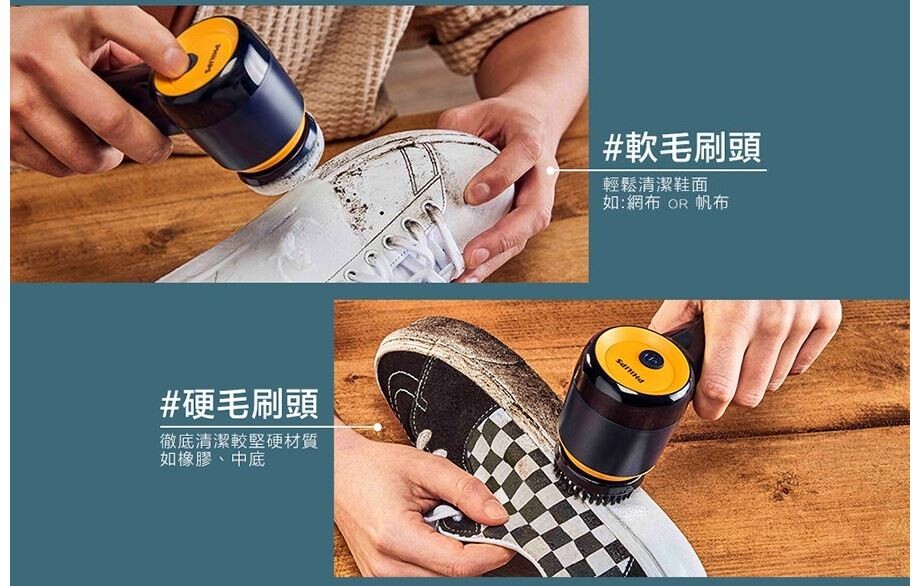 PHILIPS

#軟毛刷頭
輕鬆清潔鞋面
如:網布 OR 帆布

PHILIPS

#硬毛刷頭
徹底清潔較堅硬材質
如橡膠、中底