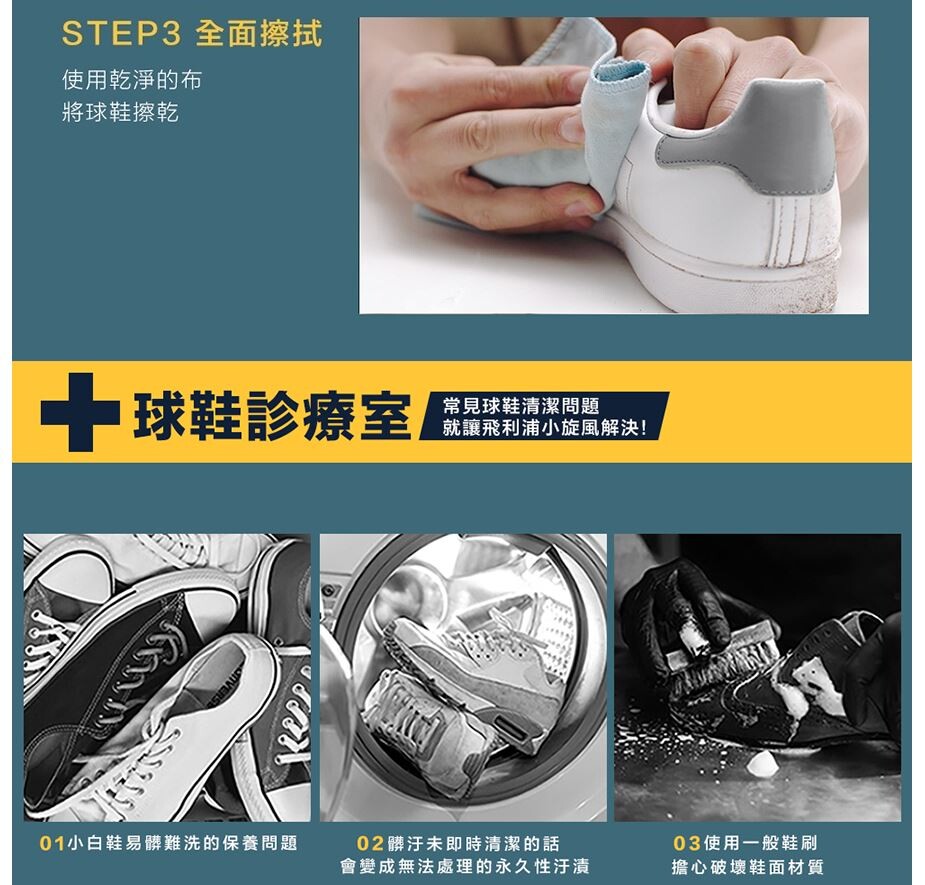 STEP3 全面擦拭

使用乾淨的布
將球鞋擦乾

球鞋診療室

常見球鞋清潔問題
就讓飛利浦小旋風解決!

01小白鞋易髒難洗的保養問題

02髒汙未即時清潔的話
會變成無法處理的永久性汙漬

03使用一般鞋刷
擔心破壞鞋面材質