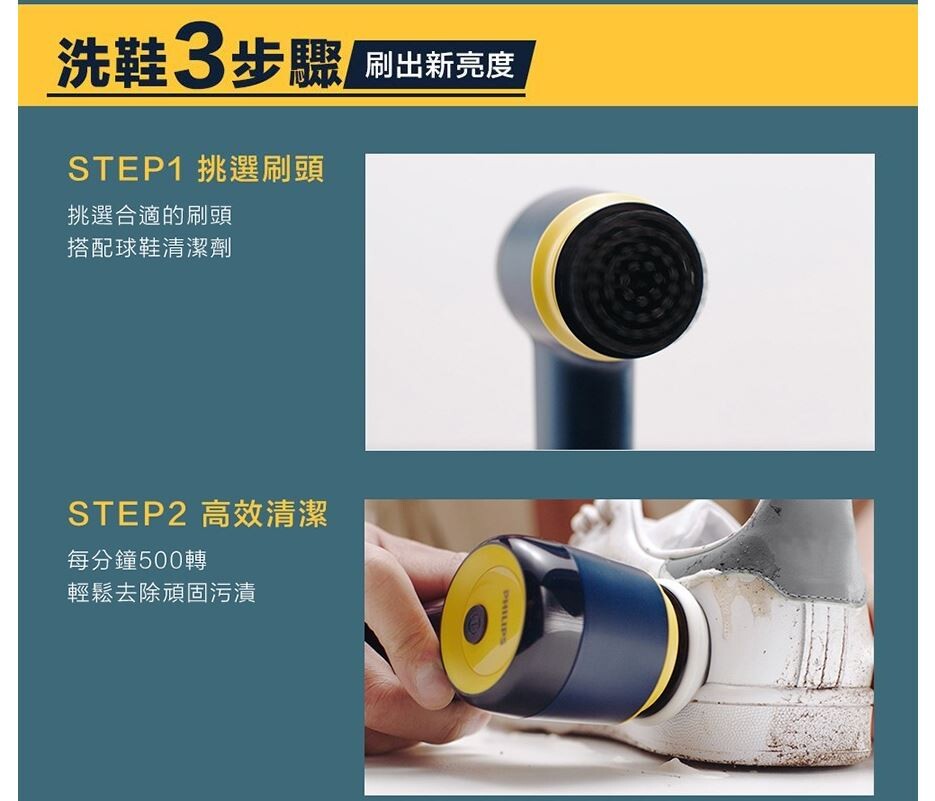 洗鞋3步驟 刷出新亮度

STEP1 挑選刷頭

挑選合適的刷頭
搭配球鞋清潔劑

STEP2 高效清潔

每分鐘500轉
輕鬆去除頑固污漬

PHILIPS