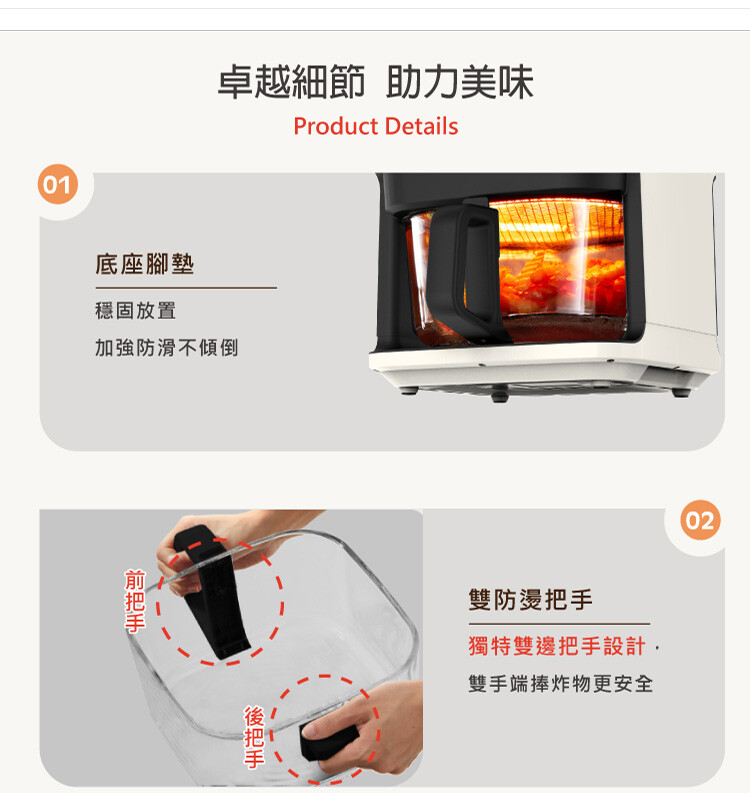 卓越細節 助力美味
Product Details

01

底座腳墊

穩固放置
加強防滑不傾倒

前把手

後把手

02

雙防燙把手

獨特雙邊把手設計，
雙手端捧炸物更安全