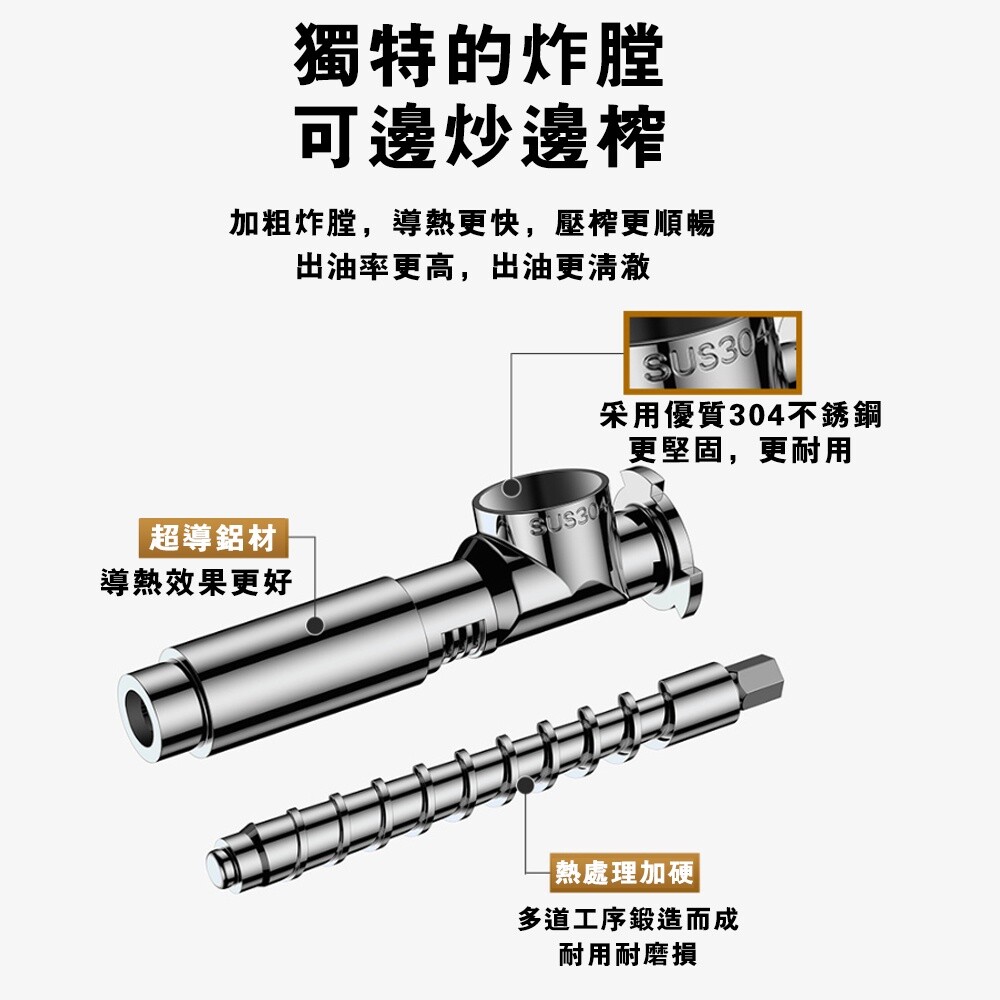 獨特的炸膛
可邊炒邊榨

加粗炸膛，導熱更快，壓榨更順暢
出油率更高，出油更清澈

SUS304

采用優質304不銹鋼
更堅固，更耐用

SUS304

超導鋁材
導熱效果更好

熱處理加硬
多道工序鍛造而成
耐用耐磨損