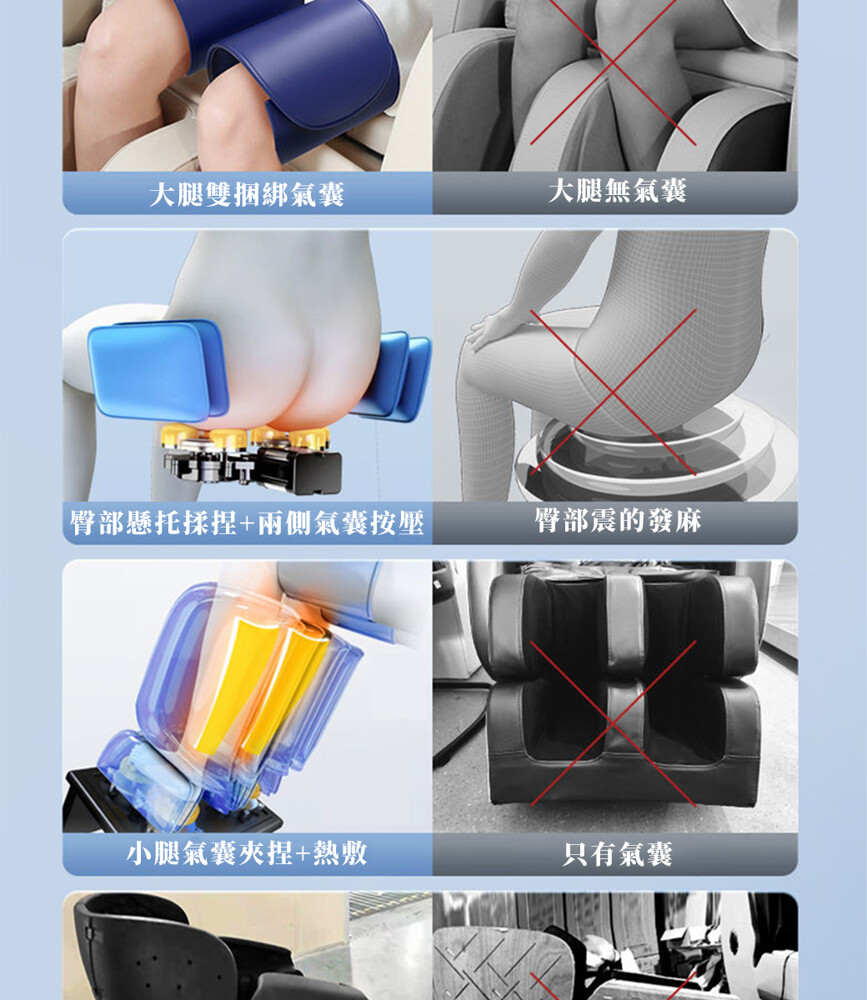 大腿雙捆綁氣囊

大腿無氣囊

臀部懸托揉捏+兩側氣囊按壓

臀部震的發麻

小腿氣囊夾捏+熱敷

只有氣囊