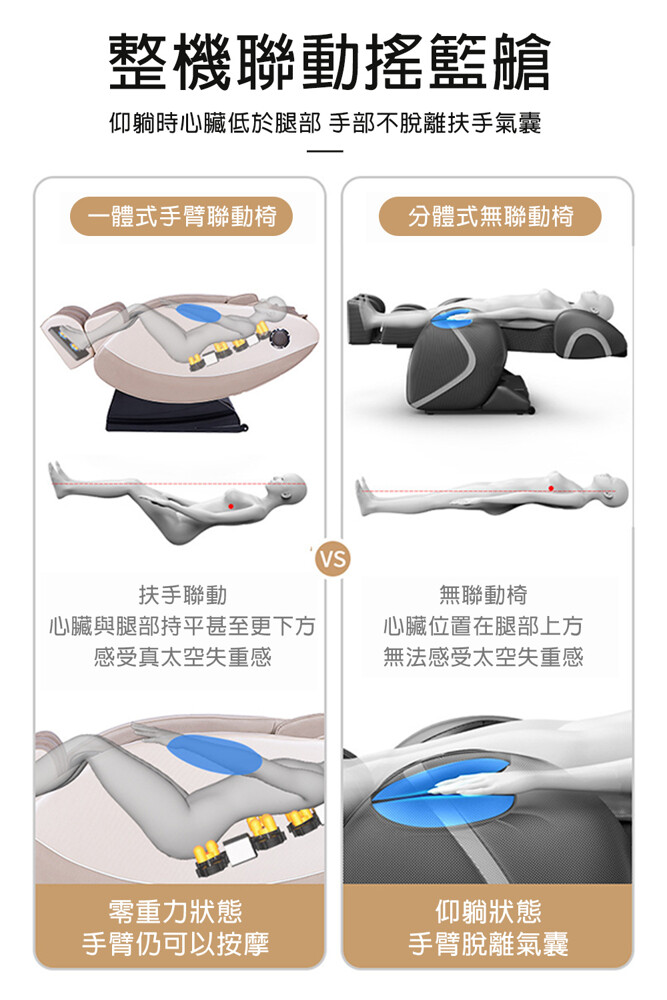 整機聯動搖籃艙

仰躺時心臟低於腿部 手部不脫離扶手氣囊

一體式手臂聯動椅

扶手聯動
心臟與腿部持平甚至更下方
感受真太空失重感

零重力狀態
手臂仍可以按摩

VS

分體式無聯動椅

無聯動椅
心臟位置在腿部上方
無法感受太空失重感

仰躺狀態
手臂脫離氣囊