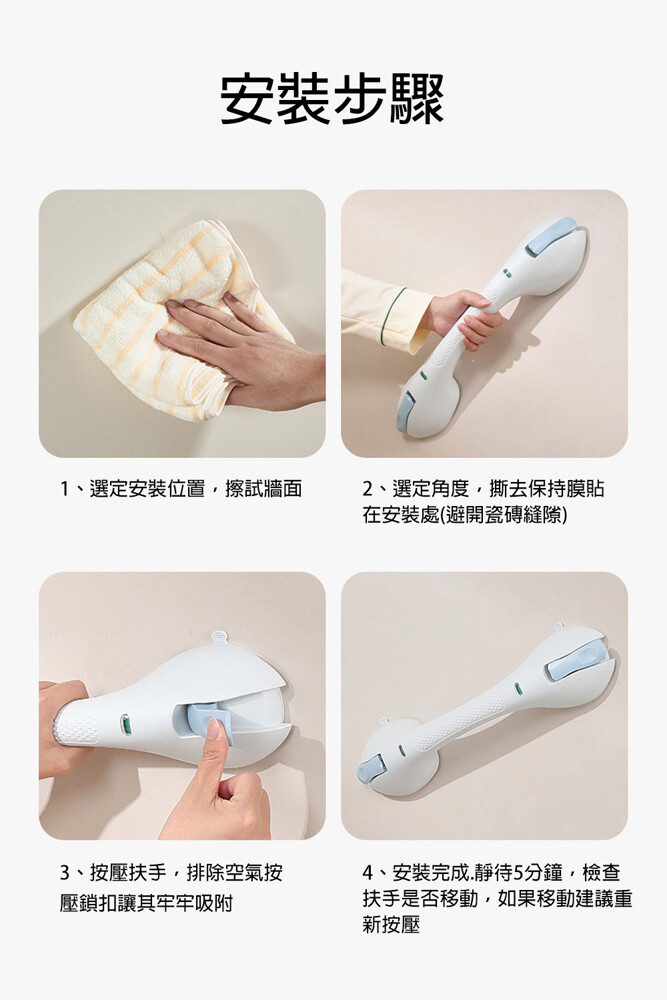 安裝步驟

1、選定安裝位置，擦試牆面

2、選定角度，撕去保持膜貼在安裝處(避開瓷磚縫隙)

3、按壓扶手，排除空氣按壓鎖扣讓其牢牢吸附

4、安裝完成.靜待5分鐘，檢查扶手是否移動，如果移動建議重新按壓