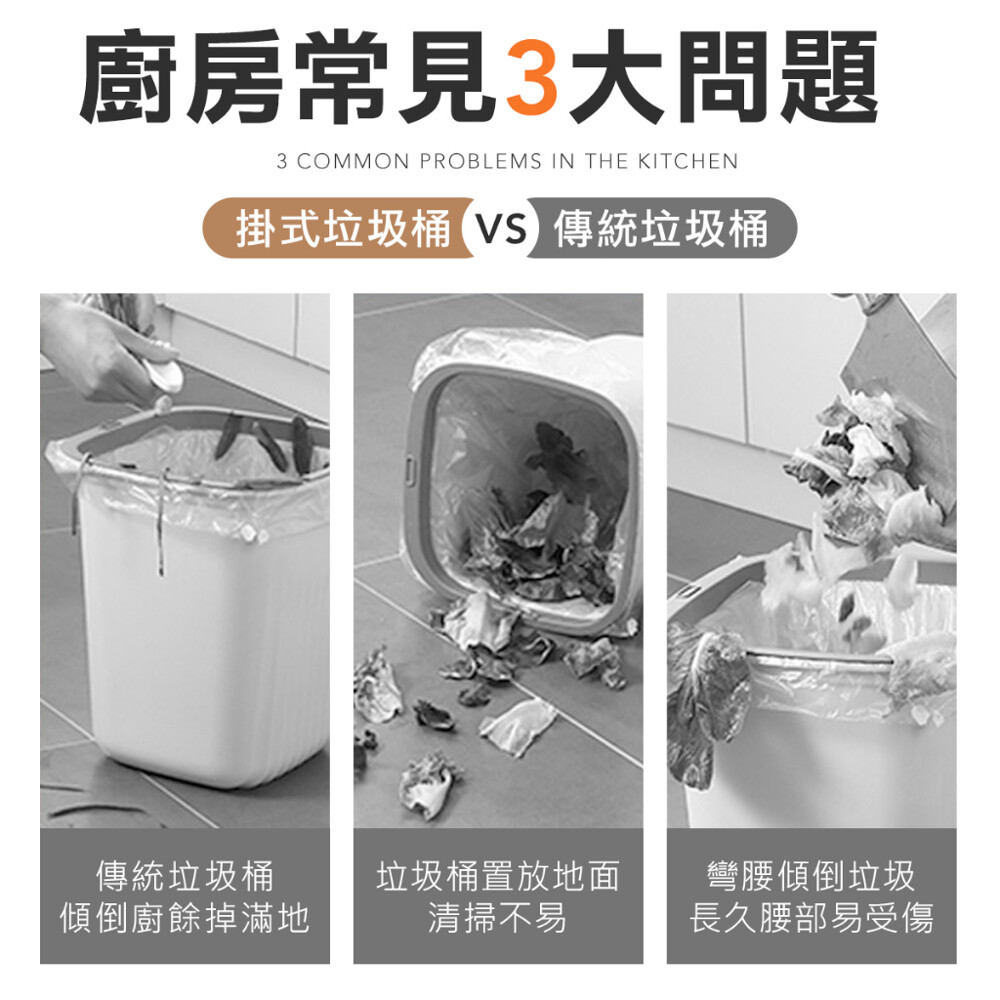 廚房常見3大問題

3 COMMON PROBLEMS IN THE KITCHEN

掛式垃圾桶 VS 傳統垃圾桶

傳統垃圾桶
傾倒廚餘掉滿地

垃圾桶置放地面
清掃不易

彎腰傾倒垃圾
長久腰部易受傷