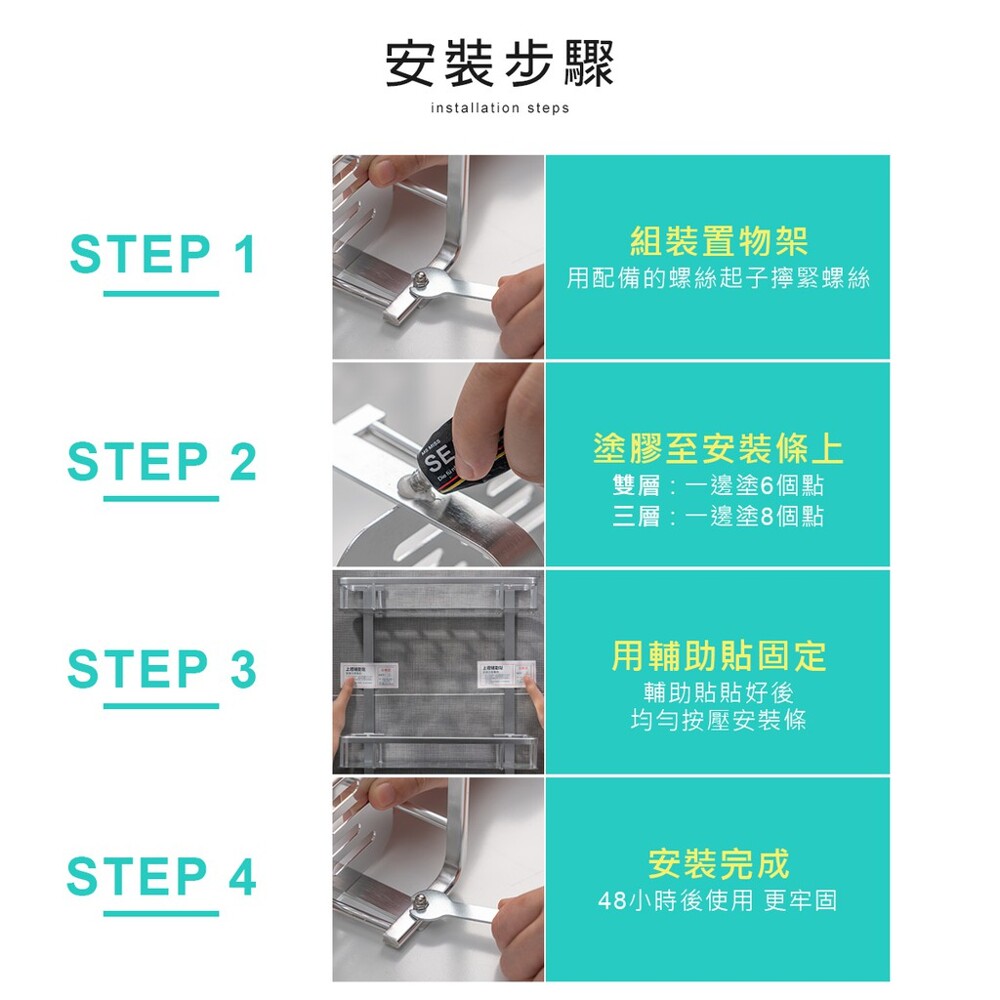 安裝步驟

installation steps

STEP 1

組裝置物架

用配備的螺絲起子擰緊螺絲

STEP 2

SE

塗膠至安裝條上

雙層：一邊塗6個點
三層：一邊塗8個點

STEP 3

用輔助貼固定

輔助貼貼好後
均勻按壓安裝條

STEP 4

安裝完成

48小時後使用 更牢固