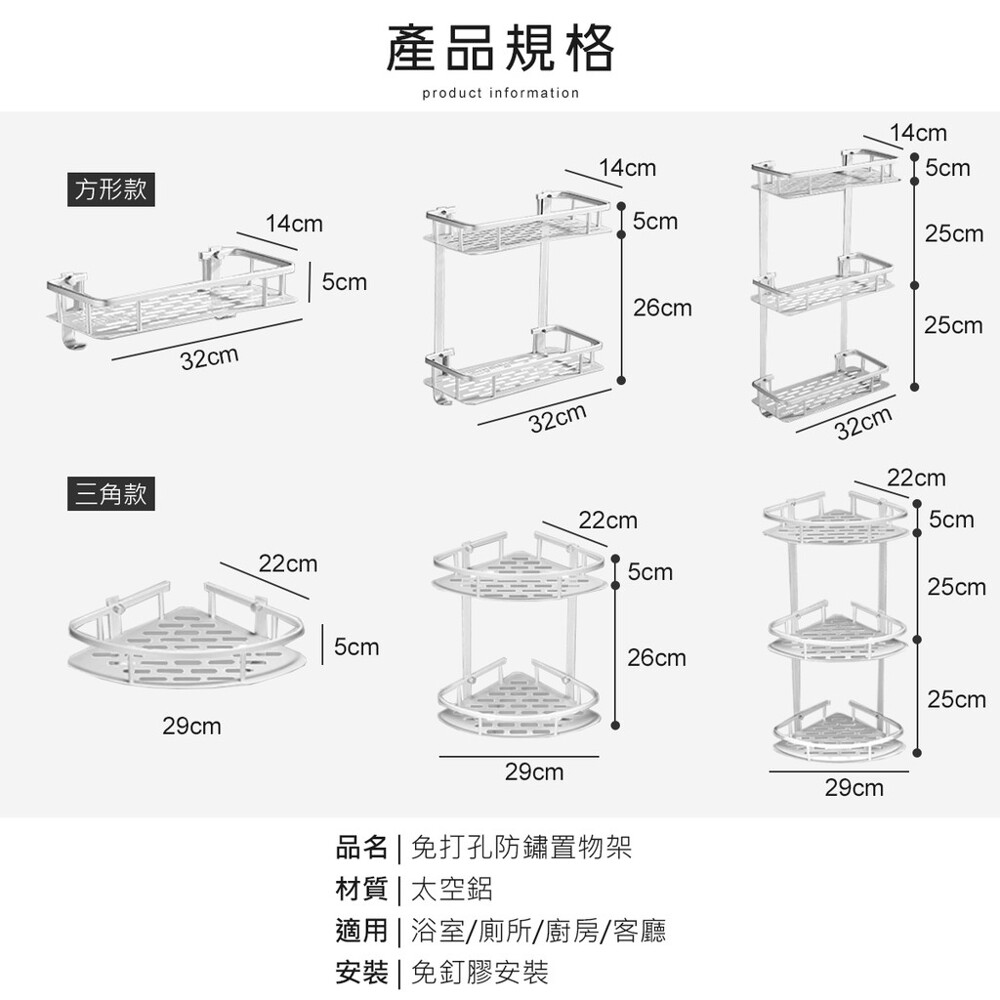 產品規格

product information

方形款

14cm
5cm
32cm

14cm
5cm
26cm
32cm

14cm
5cm
25cm
25cm
32cm

三角款

22cm
5cm
29cm

22cm
5cm
26cm
29cm

22cm
5cm
25cm
25cm
29cm

品名 | 免打孔防鏽置物架
材質 | 太空鋁
適用 | 浴室/廁所/廚房/客廳
安裝 | 免釘膠安裝