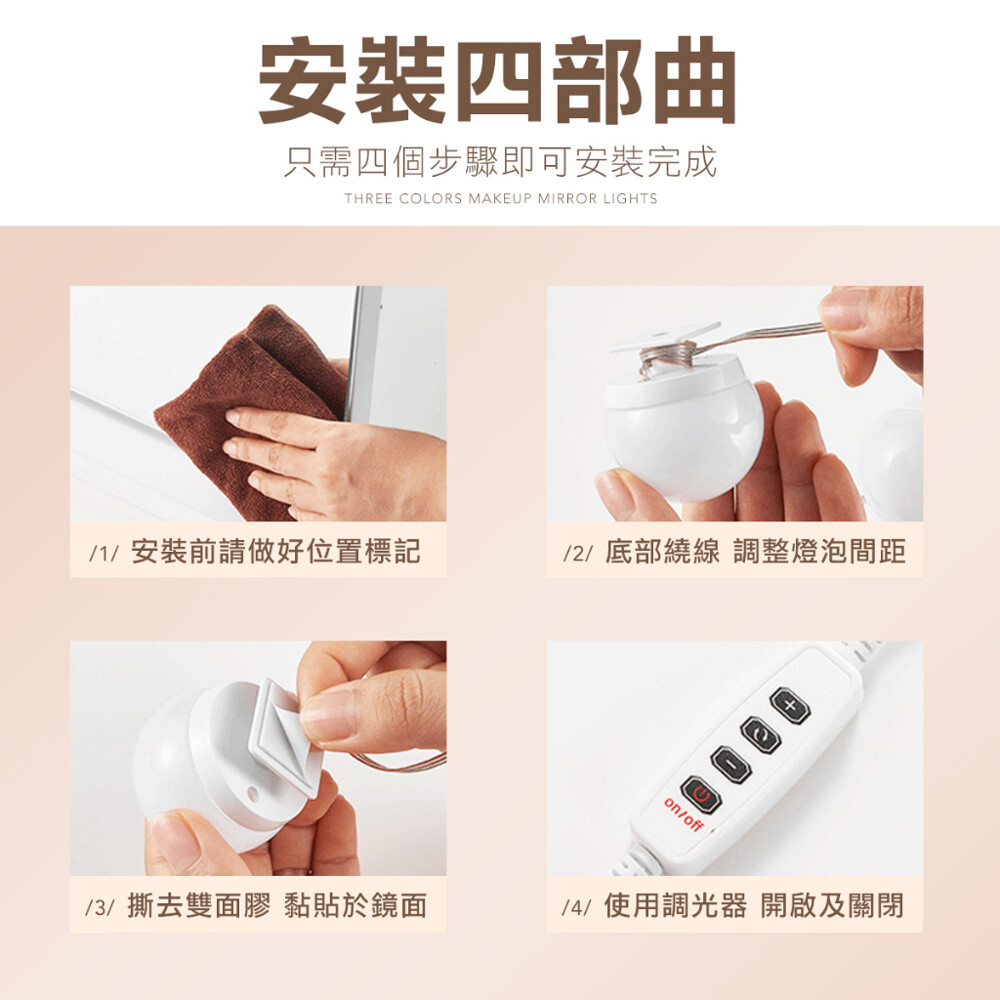 安裝四部曲

只需四個步驟即可安裝完成

THREE COLORS MAKEUP MIRROR LIGHTS

/1/ 安裝前請做好位置標記

/2/ 底部繞線 調整燈泡間距

/3/ 撕去雙面膠 黏貼於鏡面

on/off

/4/ 使用調光器 開啟及關閉