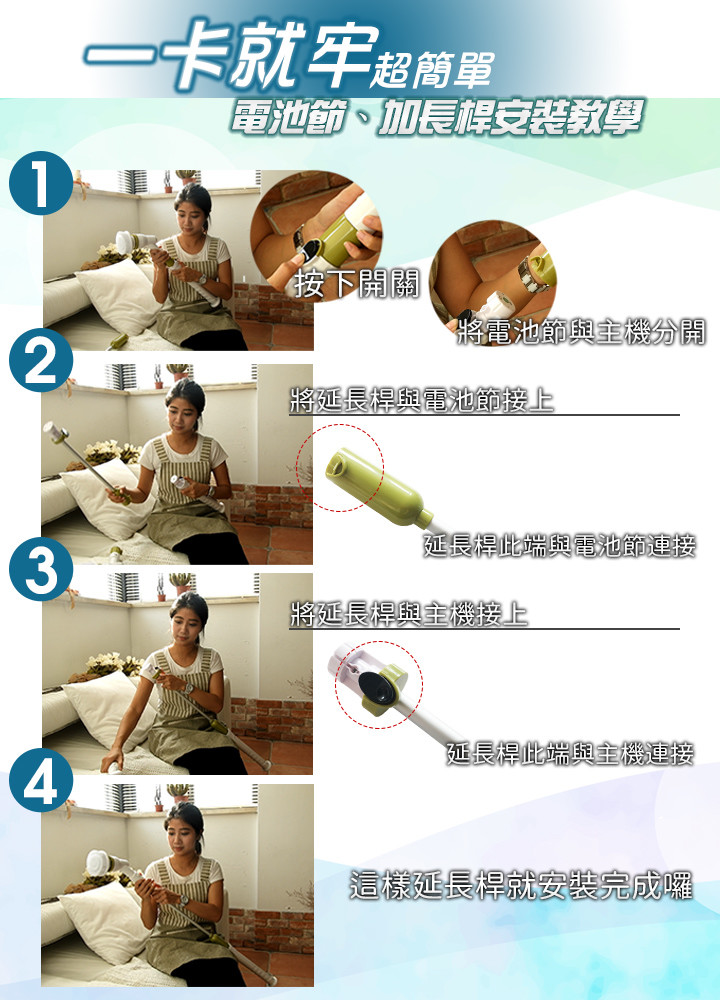 一卡就牢超簡單

電池節、加長桿安裝教學

1

按下開關

將電池節與主機分開

2

將延長桿與電池節接上

延長桿此端與電池節連接

3

將延長桿與主機接上

延長桿此端與主機連接

4

這樣延長桿就安裝完成囉