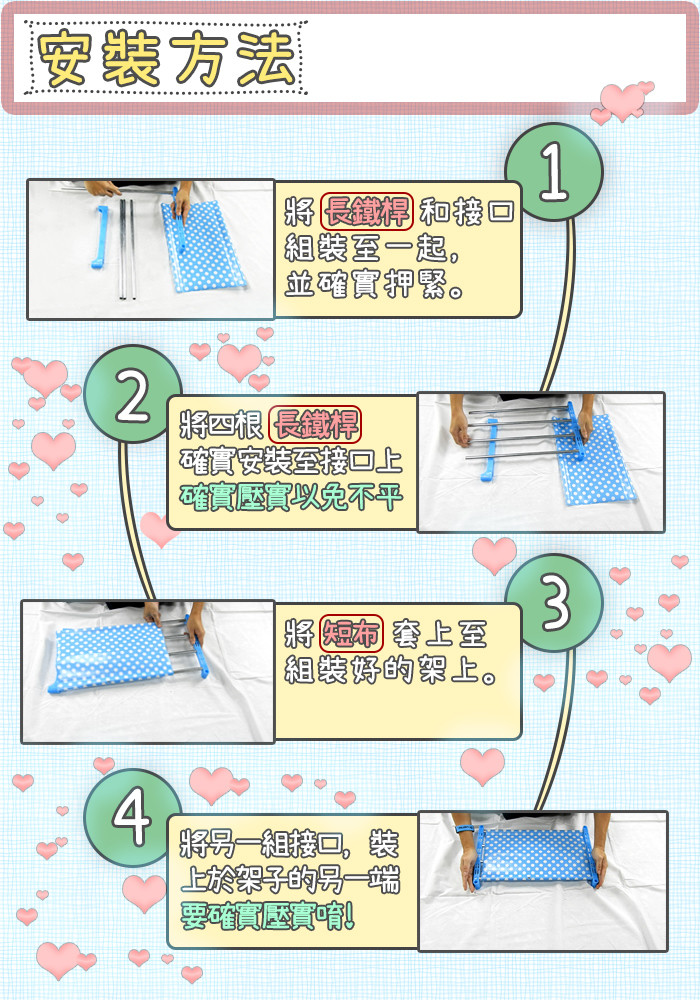 安裝方法

1

將 長鐵桿 和接口組裝至一起，並確實押緊。

2

將四根 長鐵桿 確實安裝至接口上 確實壓實以免不平

3

將 短布 套上至組裝好的架上。

4

將另一組接口，裝上於架子的另一端 要確實壓實唷!