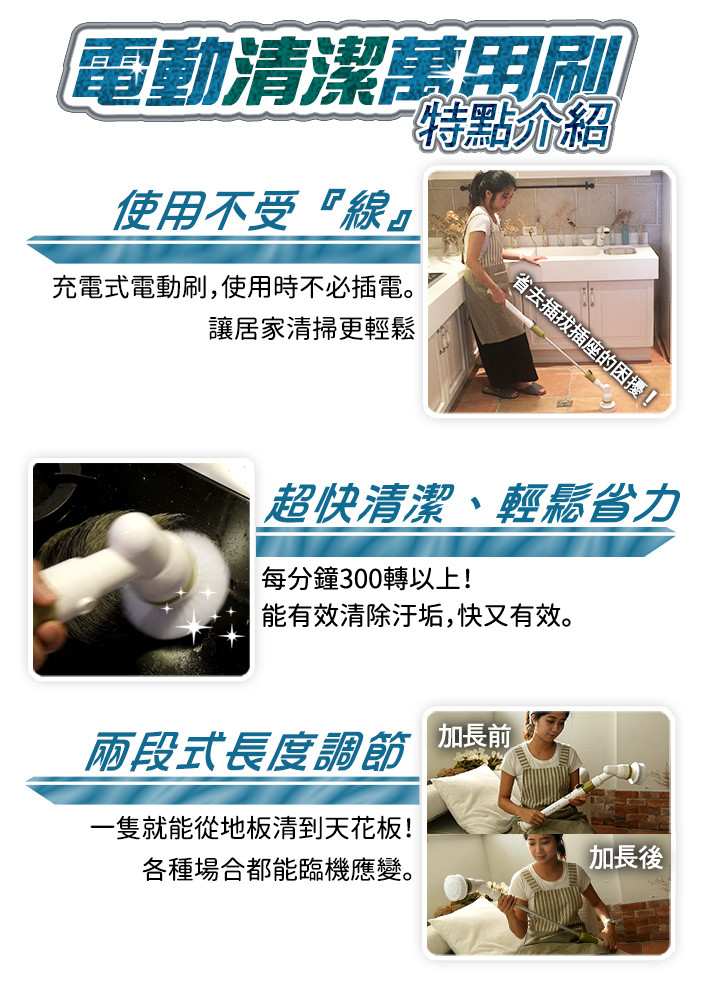 電動清潔萬用刷
特點介紹

使用不受『線』

充電式電動刷，使用時不必插電。
讓居家清掃更輕鬆

省去插拔插座的困擾！

超快清潔、輕鬆省力

每分鐘300轉以上！
能有效清除汙垢，快又有效。

兩段式長度調節

一隻就能從地板清到天花板！
各種場合都能臨機應變。

加長前

加長後