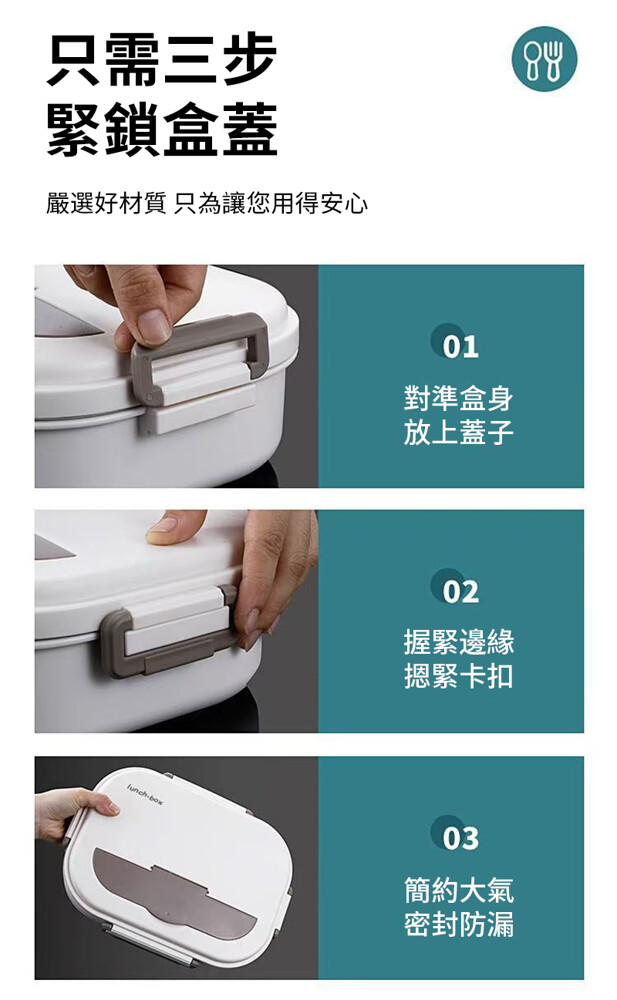 只需三步
緊鎖盒蓋

嚴選好材質 只為讓您用得安心

01
對準盒身
放上蓋子

02
握緊邊緣
摁緊卡扣

lunch-box

03
簡約大氣
密封防漏