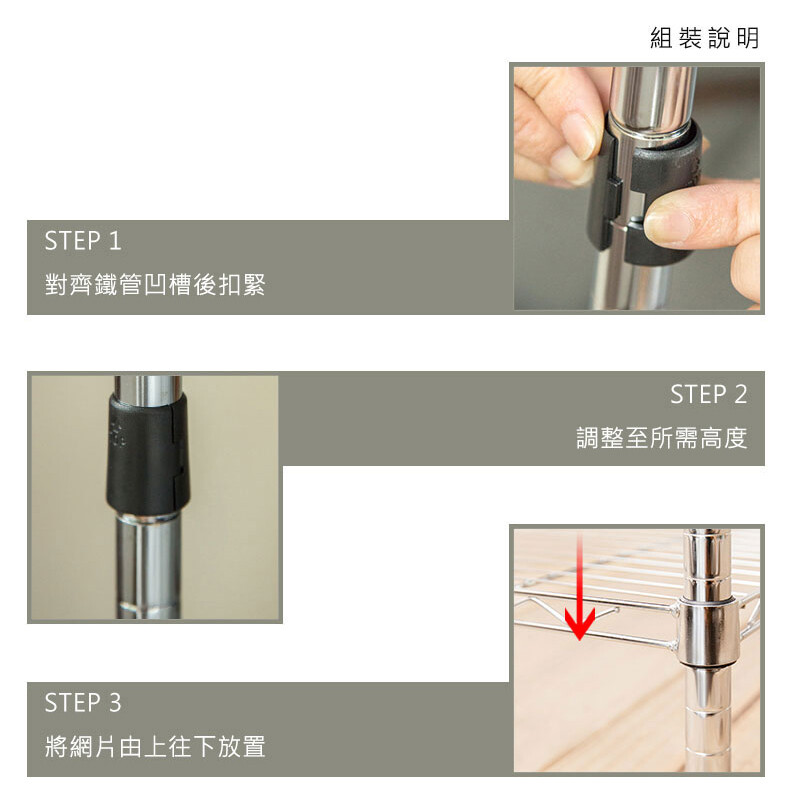 組裝說明

STEP 1
對齊鐵管凹槽後扣緊

STEP 2
調整至所需高度

STEP 3
將網片由上往下放置